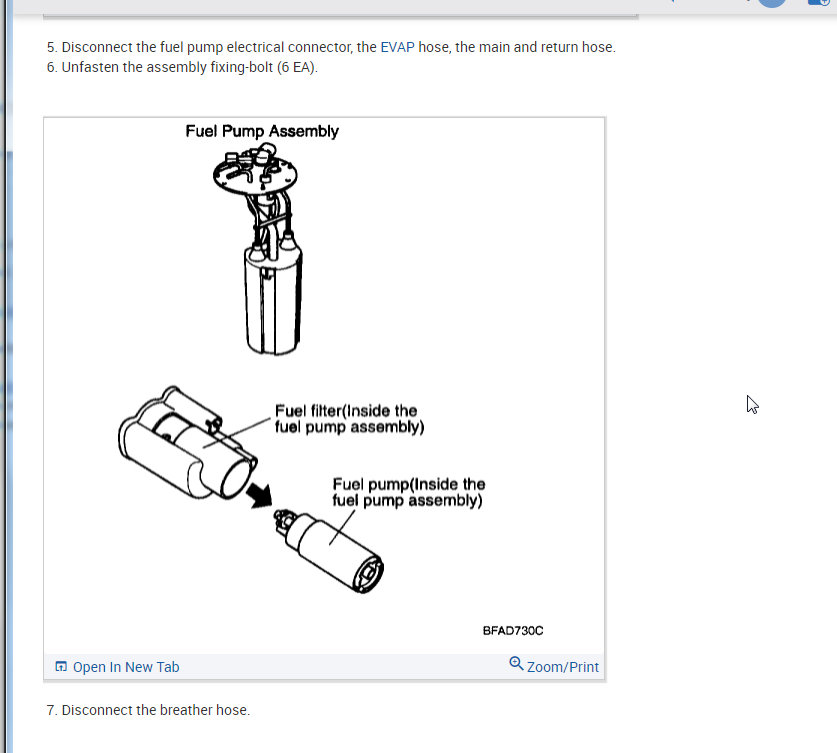 5. Disconnect the fuel pump electrical connector, the EVAP hose, the main and return hose.
6. Unfasten the assembly fixing-bolt (6 EA).

Fuel Pump Assembly

Fuel filter(Inside the fuel pump assembly)

Fuel pump(Inside the fuel pump assembly)

BFAD730C

Open In New Tab

Zoom/Print

7. Disconnect the breather hose.