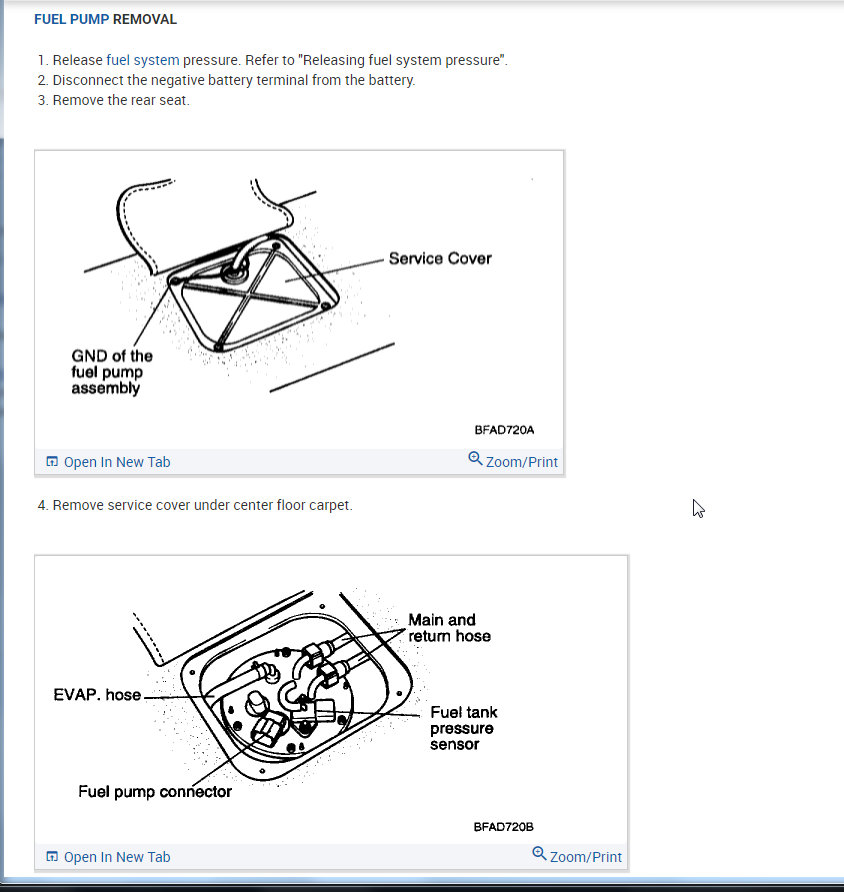 FUEL PUMP REMOVAL

1. Release fuel system pressure. Refer to "Releasing fuel system pressure".
2. Disconnect the negative battery terminal from the battery.
3. Remove the rear seat.

Service Cover
GND of the fuel pump assembly
BFAD720A

Open In New Tab
Zoom/Print

4. Remove service cover under center floor carpet.

Main and return hose
EVAP. hose
Fuel tank pressure sensor
Fuel pump connector
BFAD720B

Open In New Tab
Zoom/Print