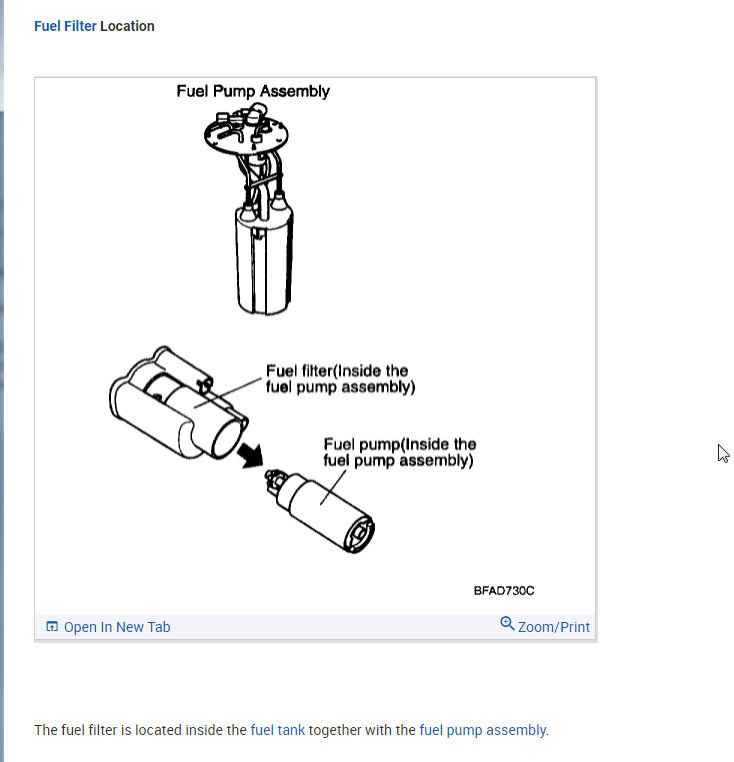 Fuel Filter Location

Fuel Pump Assembly

Fuel filter(Inside the fuel pump assembly)

Fuel pump(Inside the fuel pump assembly)

BFAD730C

Open In New Tab

Zoom/Print

The fuel filter is located inside the fuel tank together with the fuel pump assembly.