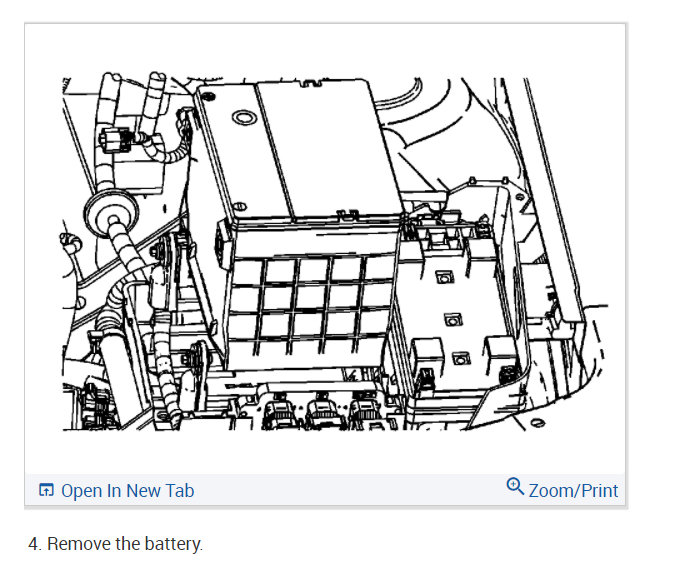 Open In New Tab

Zoom/Print

4. Remove the battery.