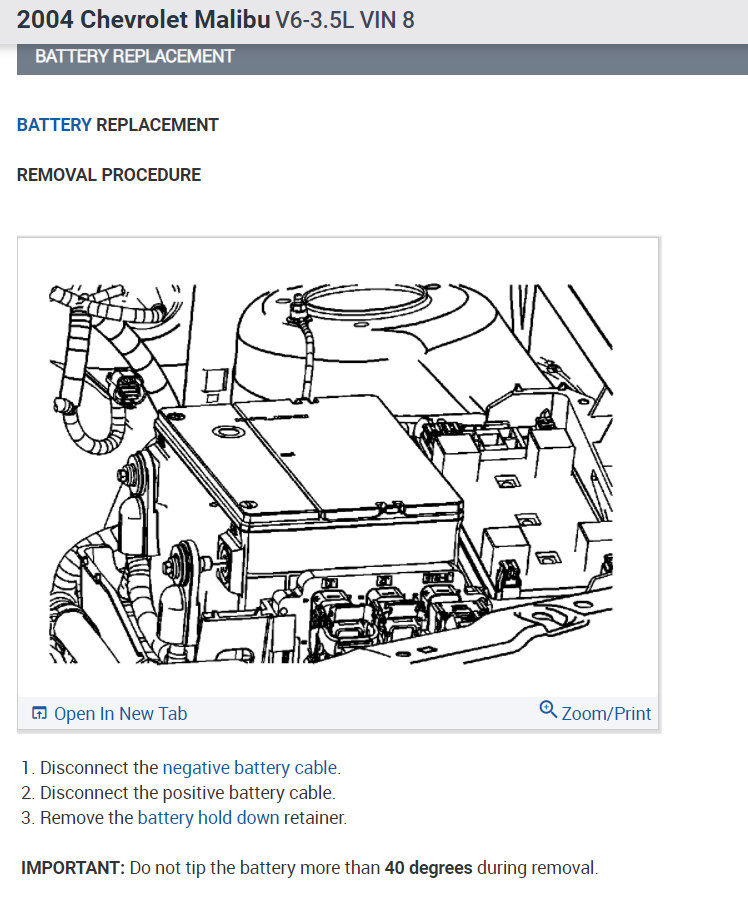 2004 Chevrolet Malibu V6-3.5L VIN 8

BATTERY REPLACEMENT

BATTERY REPLACEMENT

REMOVAL PROCEDURE

Open In New Tab

Zoom/Print

1. Disconnect the negative battery cable.
2. Disconnect the positive battery cable.
3. Remove the battery hold down retainer.

IMPORTANT: Do not tip the battery more than 40 degrees during removal.