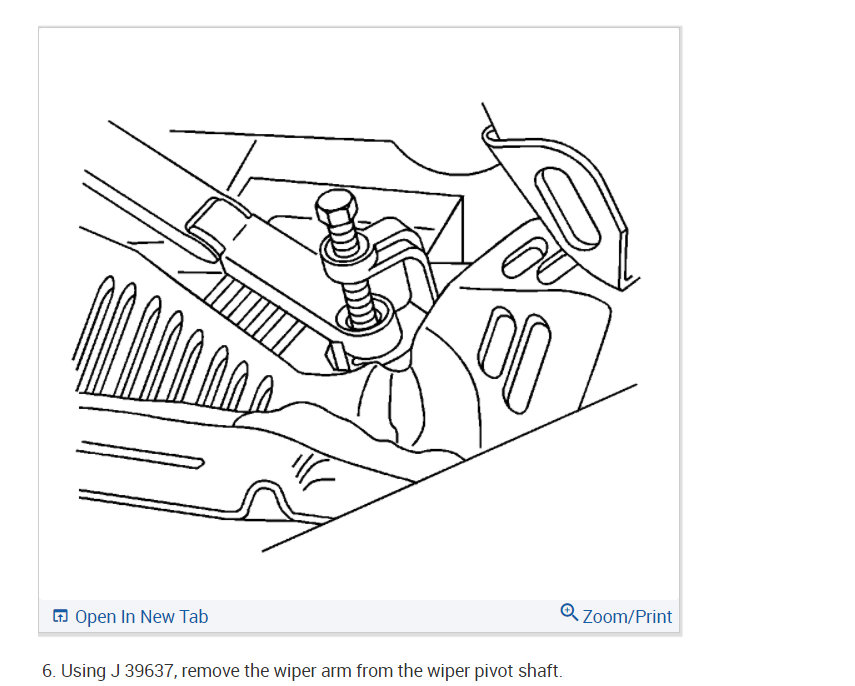 Open In New Tab

Zoom/Print

6. Using J 39637, remove the wiper arm from the wiper pivot shaft.