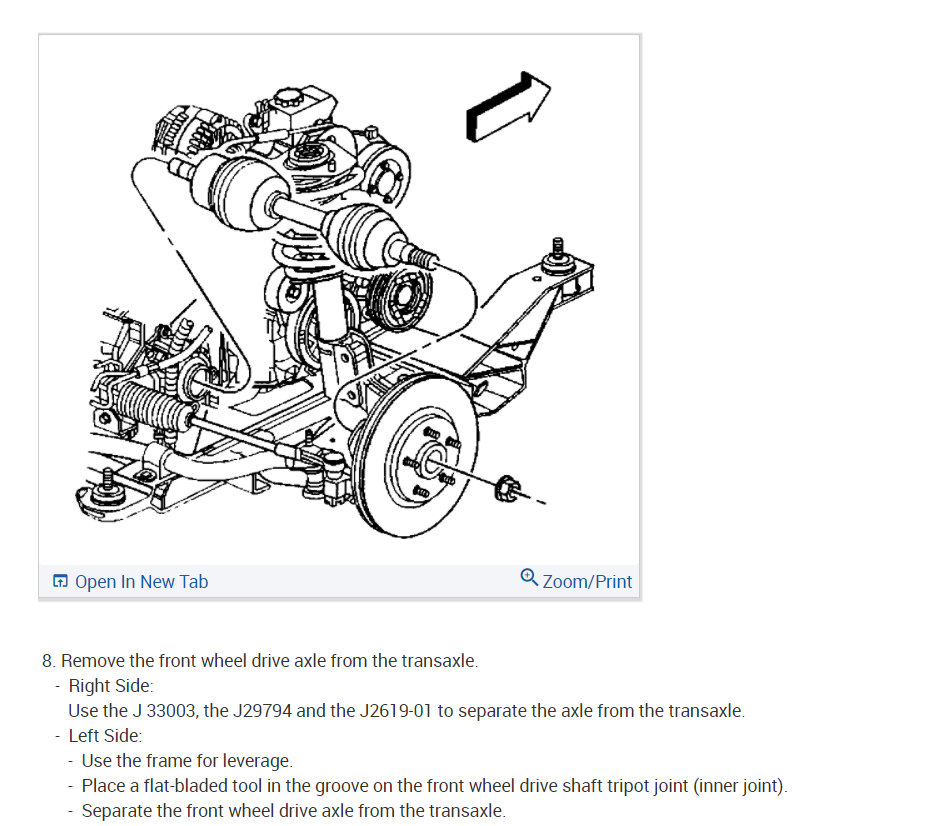 Open In New Tab

Zoom/Print

8. Remove the front wheel drive axle from the transaxle.
- Right Side:
Use the J 33003, the J29794 and the J2619-01 to separate the axle from the transaxle.
- Left Side:
- Use the frame for leverage.
- Place a flat-bladed tool in the groove on the front wheel drive shaft tripot joint (inner joint).
- Separate the front wheel drive axle from the transaxle.