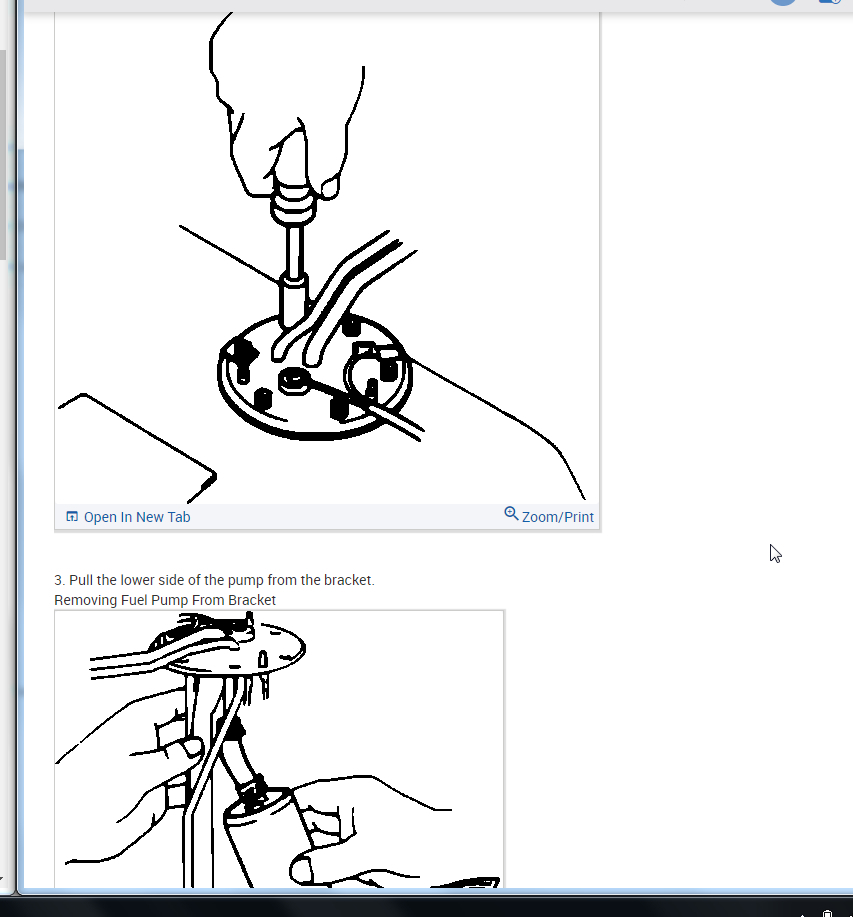 Open In New Tab

Zoom/Print

3. Pull the lower side of the pump from the bracket.
Removing Fuel Pump From Bracket