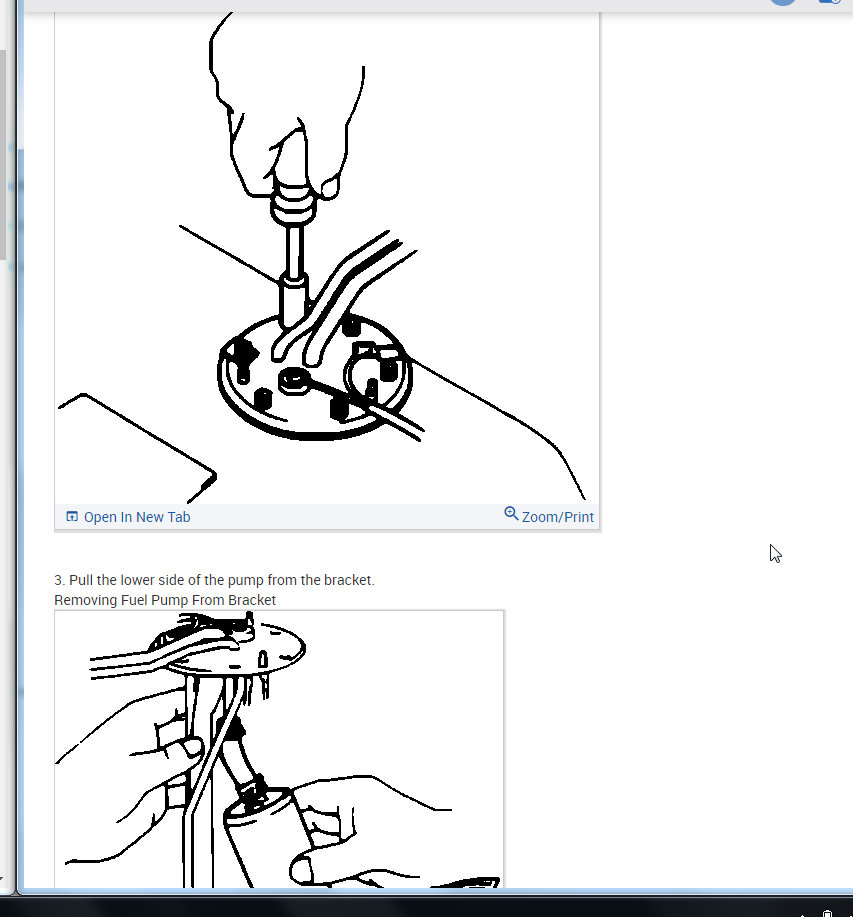 Open In New Tab

Zoom/Print

3. Pull the lower side of the pump from the bracket.
Removing Fuel Pump From Bracket