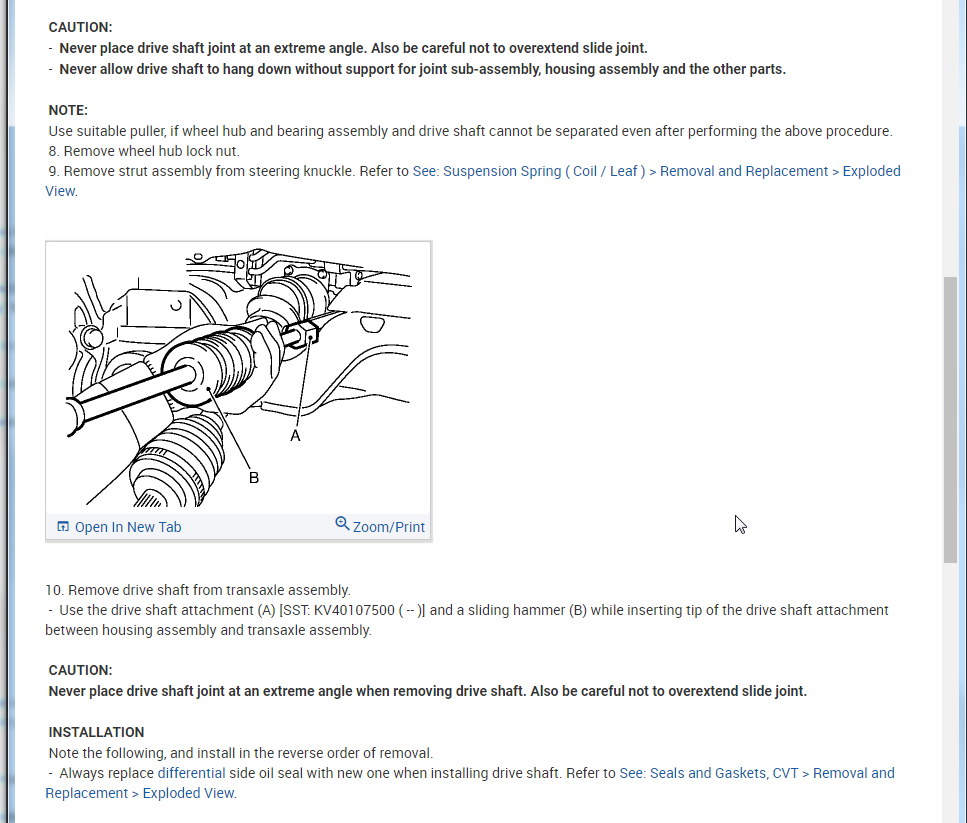 CAUTION:
- Never place drive shaft joint at an extreme angle. Also be careful not to overextend slide joint.
- Never allow drive shaft to hang down without support for joint sub-assembly, housing assembly and the other parts.

NOTE:
Use suitable puller, if wheel hub and bearing assembly and drive shaft cannot be separated even after performing the above procedure.
8. Remove wheel hub lock nut.
9. Remove strut assembly from steering knuckle. Refer to See: Suspension Spring ( Coil / Leaf ) > Removal and Replacement > Exploded View.

A
B

Open In New Tab
Zoom/Print

10. Remove drive shaft from transaxle assembly.
- Use the drive shaft attachment (A) [SST: KV40107500 ( -- )] and a sliding hammer (B) while inserting tip of the drive shaft attachment between housing assembly and transaxle assembly.

CAUTION:
Never place drive shaft joint at an extreme angle when removing drive shaft. Also be careful not to overextend slide joint.

INSTALLATION
Note the following, and install in the reverse order of removal.
- Always replace differential side oil seal with new one when installing drive shaft. Refer to See: Seals and Gaskets, CVT > Removal and Replacement > Exploded View.