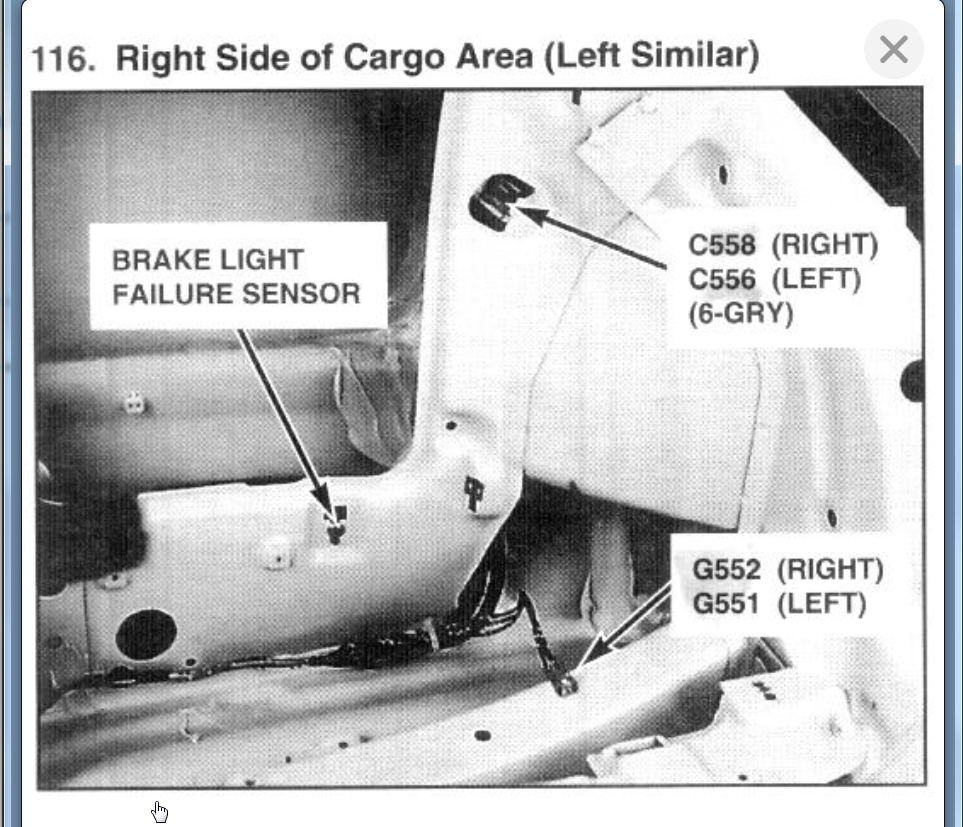 116. Right Side of Cargo Area (Left Similar)

BRAKE LIGHT FAILURE SENSOR

C558 (RIGHT)
C556 (LEFT)
(6-GRY)

G552 (RIGHT)
G551 (LEFT)