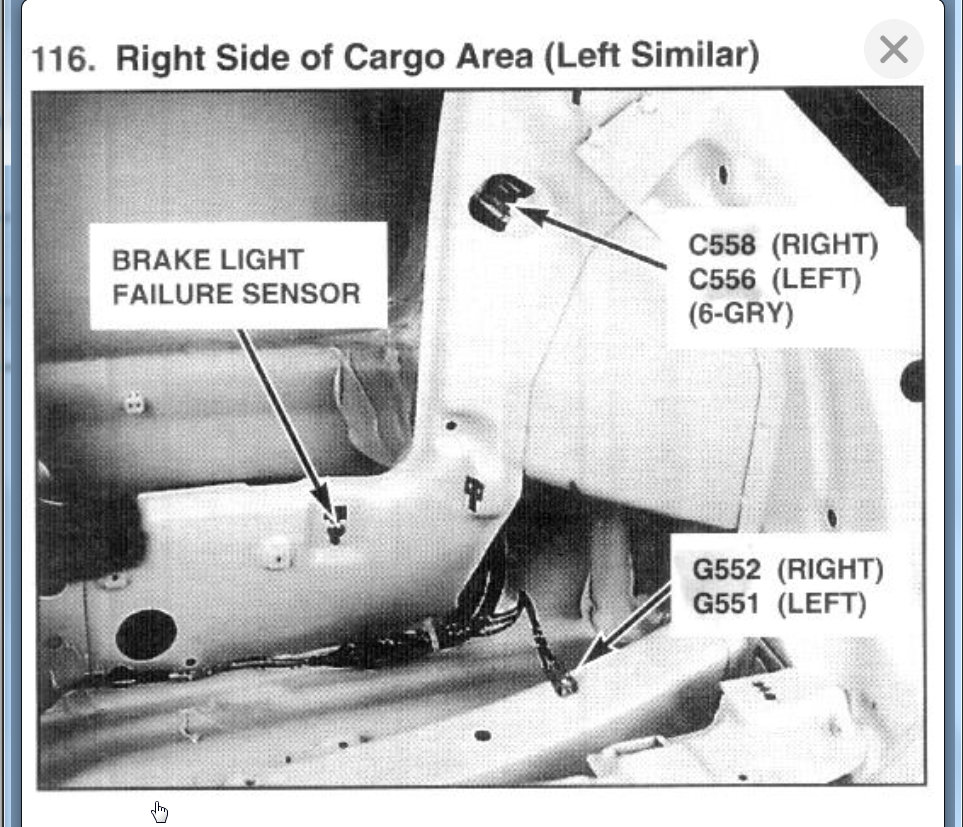 116. Right Side of Cargo Area (Left Similar)

BRAKE LIGHT FAILURE SENSOR

C558 (RIGHT)
C556 (LEFT)
(6-GRY)

G552 (RIGHT)
G551 (LEFT)