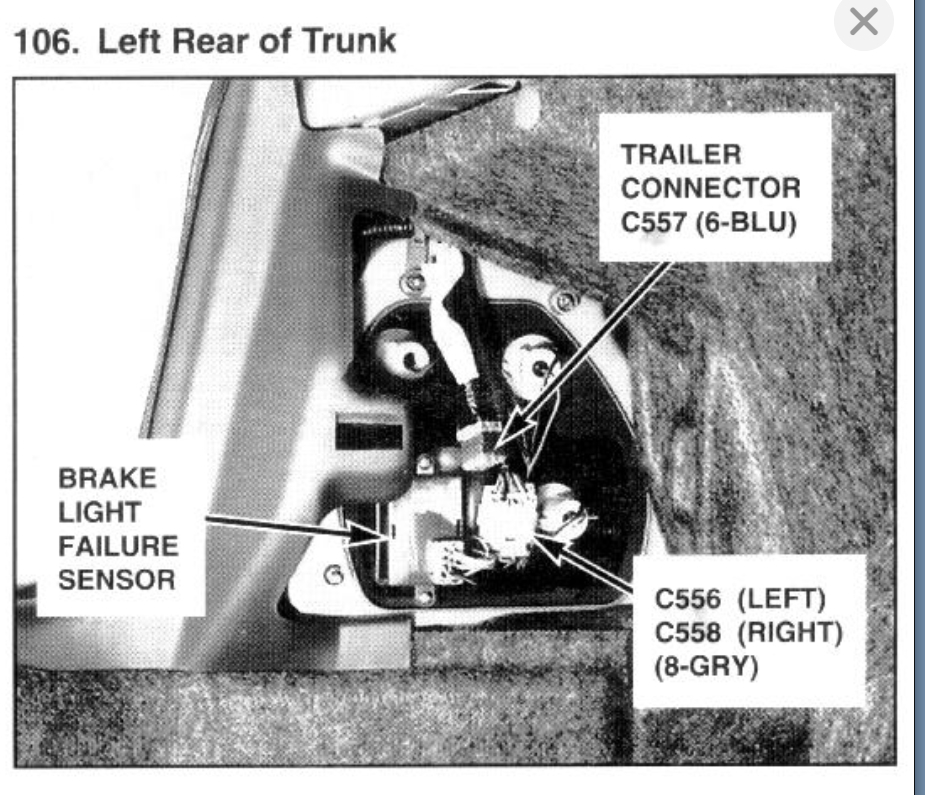 106. Left Rear of Trunk

×

TRAILER CONNECTOR C557 (6-BLU)

BRAKE LIGHT FAILURE SENSOR

C556 (LEFT)
C558 (RIGHT)
(8-GRY)