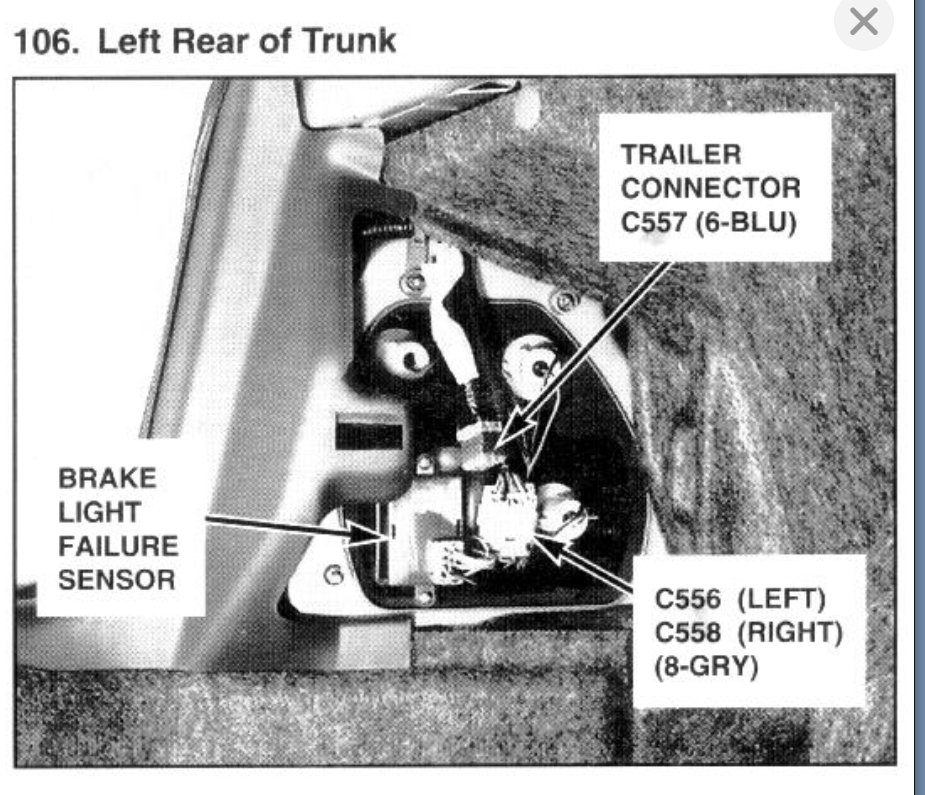 106. Left Rear of Trunk

TRAILER CONNECTOR C557 (6-BLU)

BRAKE LIGHT FAILURE SENSOR

C556 (LEFT)
C558 (RIGHT)
(8-GRY)