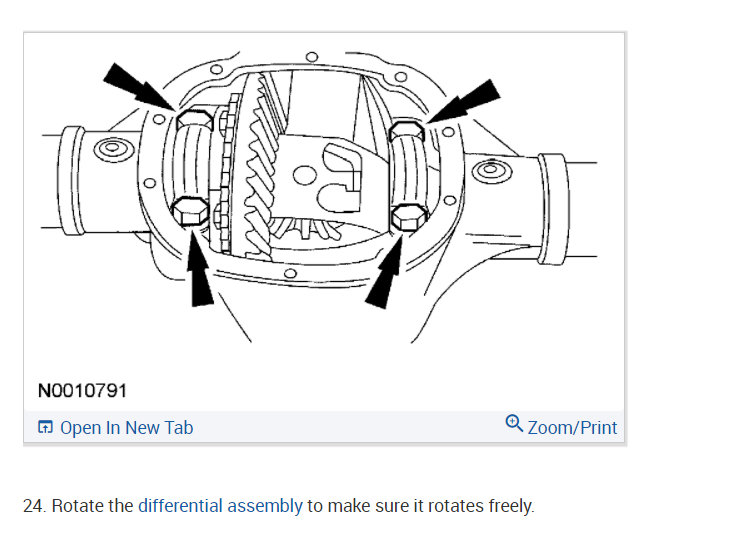 N0010791

Open In New Tab

Zoom/Print

24. Rotate the differential assembly to make sure it rotates freely.