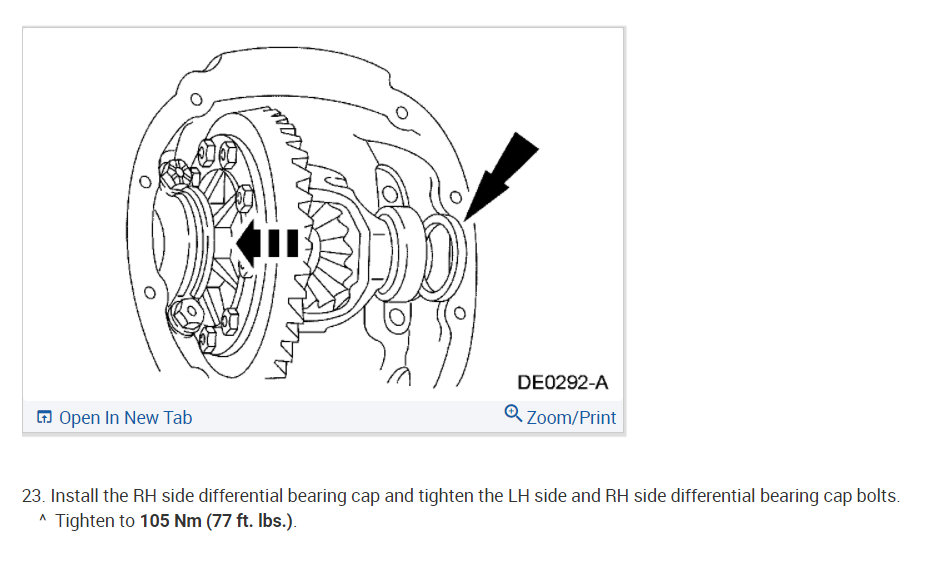 DE0292-A

Open In New Tab

Zoom/Print

23. Install the RH side differential bearing cap and tighten the LH side and RH side differential bearing cap bolts.

^ Tighten to 105 Nm (77 ft. lbs.).