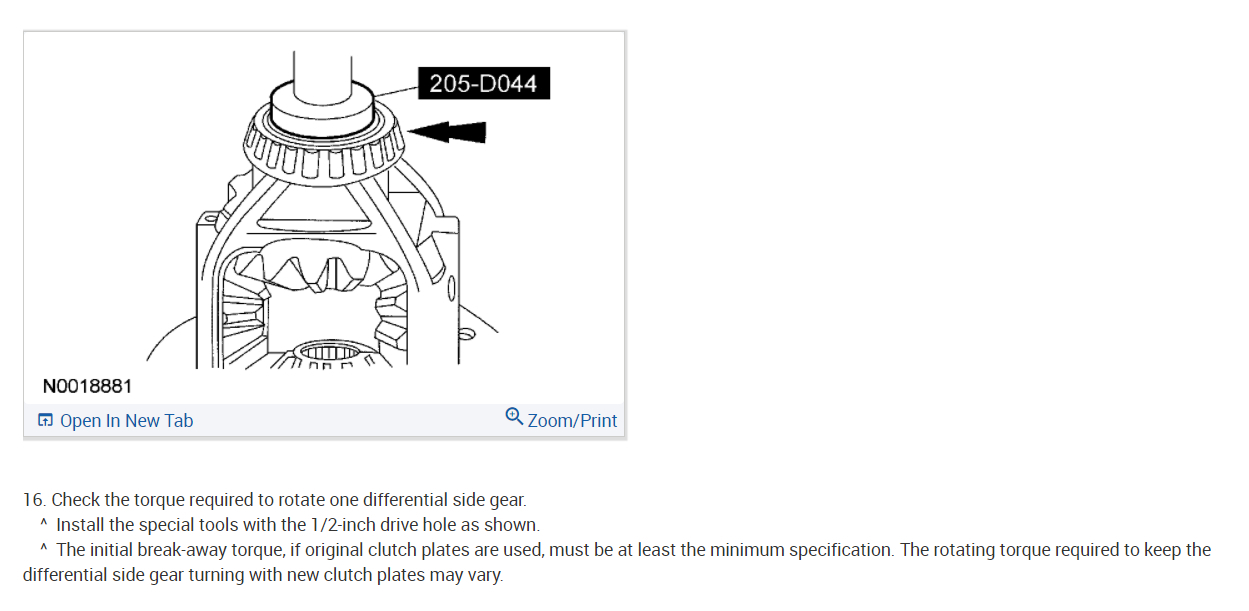 205-D044

N0018881

Open In New Tab

Zoom/Print

16. Check the torque required to rotate one differential side gear.

^ Install the special tools with the 1/2-inch drive hole as shown.

^ The initial break-away torque, if original clutch plates are used, must be at least the minimum specification. The rotating torque required to keep the differential side gear turning with new clutch plates may vary.