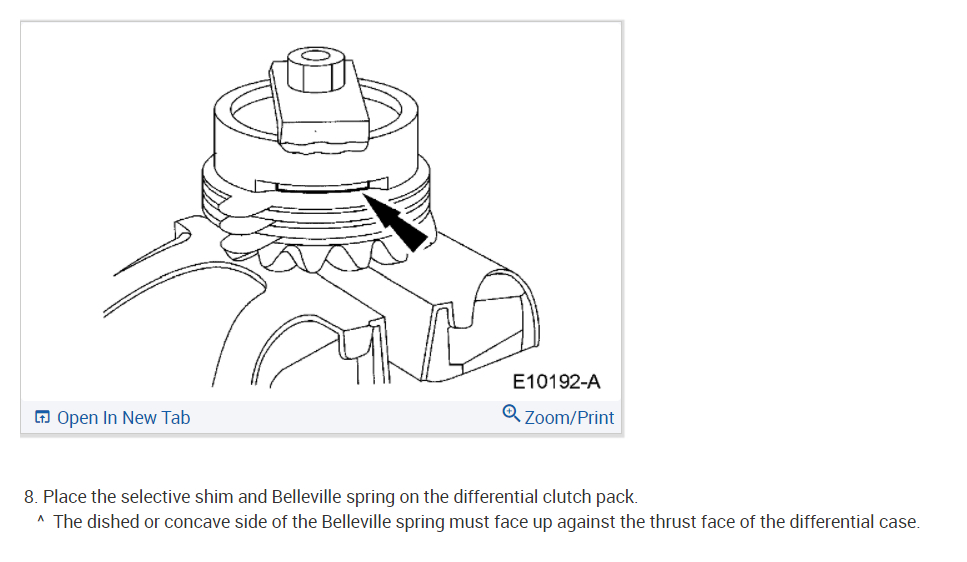 E10192-A

Open In New Tab

Zoom/Print

8. Place the selective shim and Belleville spring on the differential clutch pack.

^ The dished or concave side of the Belleville spring must face up against the thrust face of the differential case.