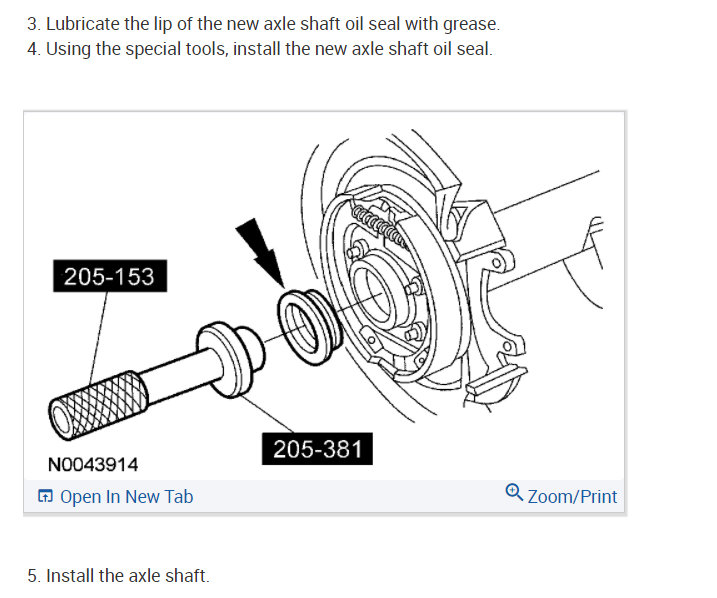 3. Lubricate the lip of the new axle shaft oil seal with grease.
4. Using the special tools, install the new axle shaft oil seal.

205-153

205-381

N0043914

Open In New Tab

Zoom/Print

5. Install the axle shaft.