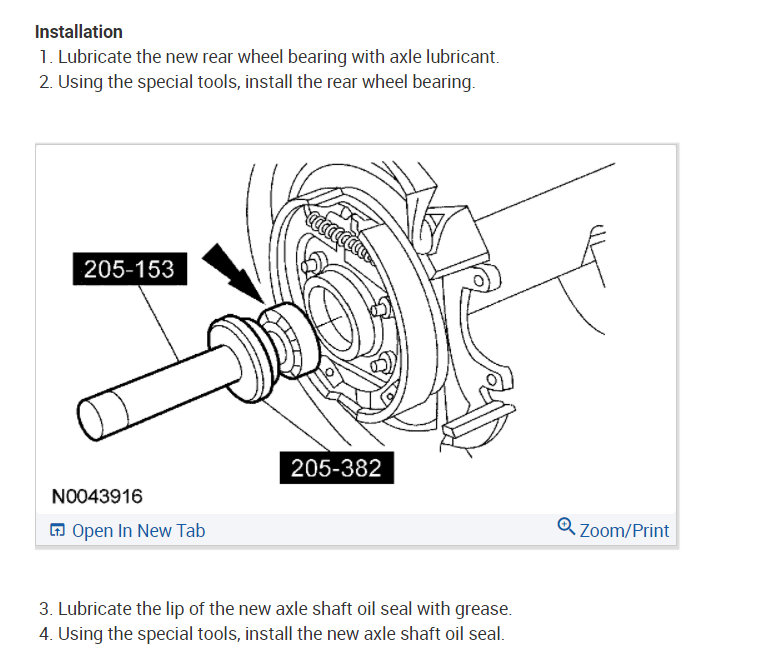 Installation

1. Lubricate the new rear wheel bearing with axle lubricant.
2. Using the special tools, install the rear wheel bearing.

205-153

205-382

N0043916

Open In New Tab

Zoom/Print

3. Lubricate the lip of the new axle shaft oil seal with grease.
4. Using the special tools, install the new axle shaft oil seal.