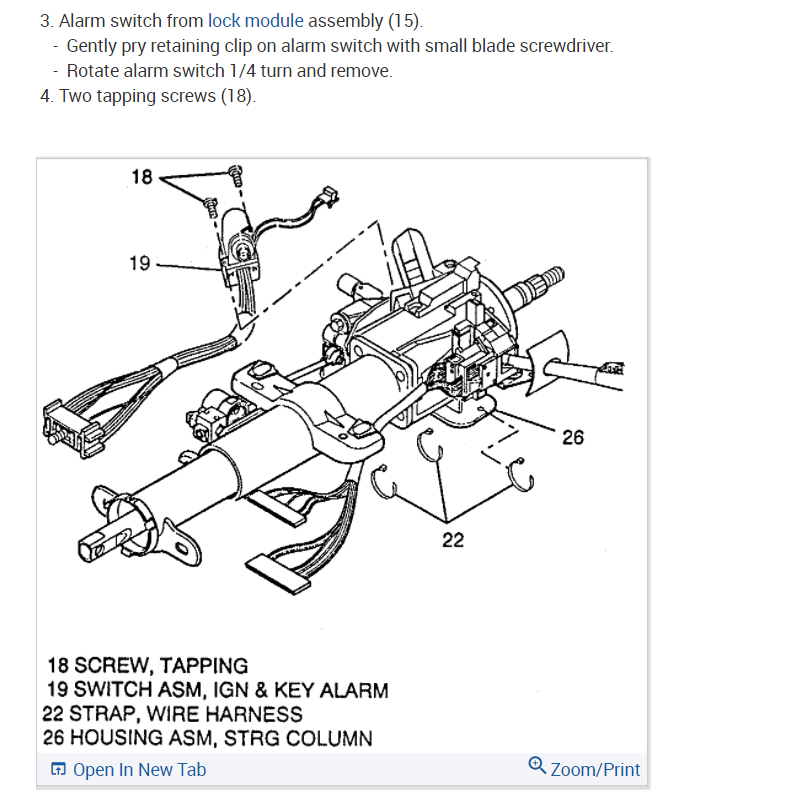 3. Alarm switch from lock module assembly (15).
- Gently pry retaining clip on alarm switch with small blade screwdriver.
- Rotate alarm switch 1/4 turn and remove.
4. Two tapping screws (18).

18
19
26
22

18 SCREW, TAPPING
19 SWITCH ASM, IGN & KEY ALARM
22 STRAP, WIRE HARNESS
26 HOUSING ASM, STRG COLUMN

Open In New Tab
Zoom/Print