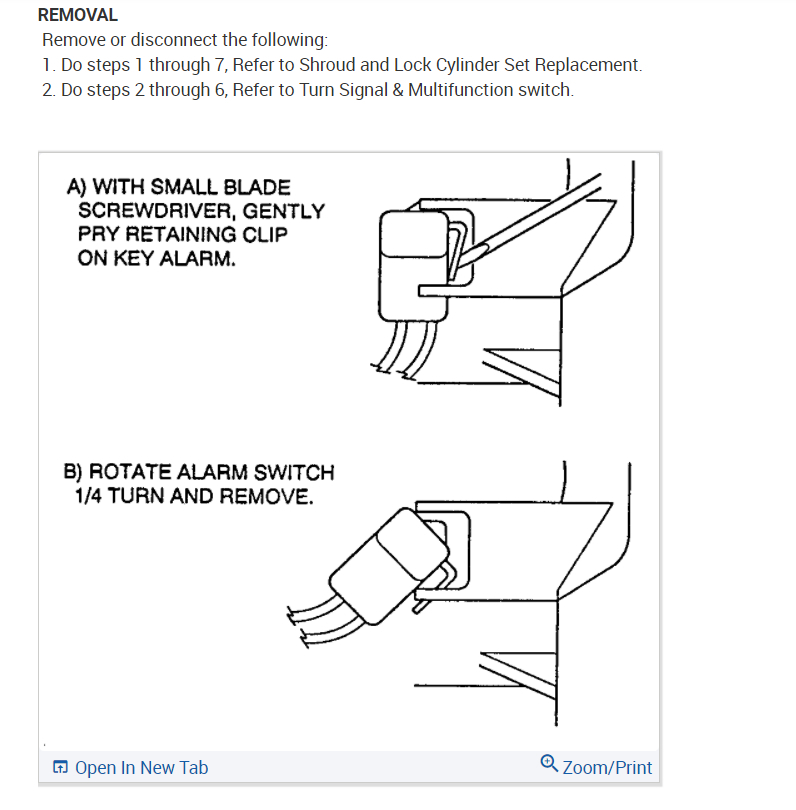 REMOVAL
Remove or disconnect the following:
1. Do steps 1 through 7, Refer to Shroud and Lock Cylinder Set Replacement.
2. Do steps 2 through 6, Refer to Turn Signal & Multifunction switch.

A) WITH SMALL BLADE SCREWDRIVER, GENTLY PRY RETAINING CLIP ON KEY ALARM.

B) ROTATE ALARM SWITCH 1/4 TURN AND REMOVE.

Open In New Tab
Zoom/Print