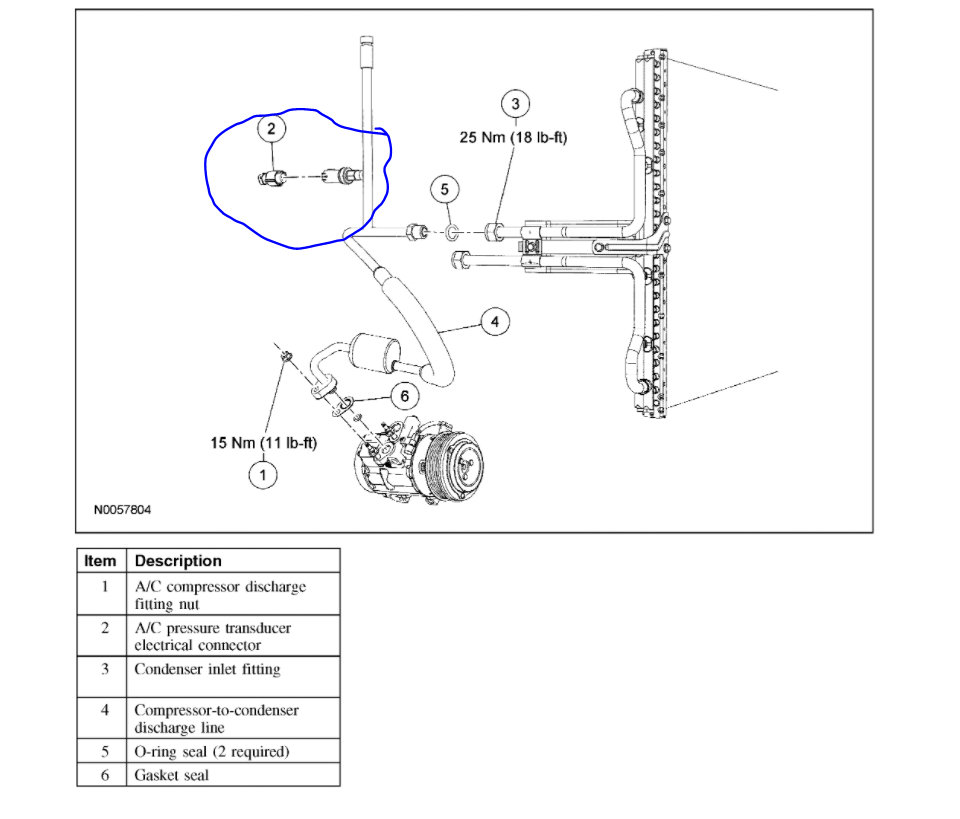 2

3

25 Nm (18 lb-ft)

5

4

6

15 Nm (11 lb-ft)

1

N0057804

| Item | Description |
|---|---|
| 1 | A/C compressor discharge fitting nut |
| 2 | A/C pressure transducer electrical connector |
| 3 | Condenser inlet fitting |
| 4 | Compressor-to-condenser discharge line |
| 5 | O-ring seal (2 required) |
| 6 | Gasket seal |