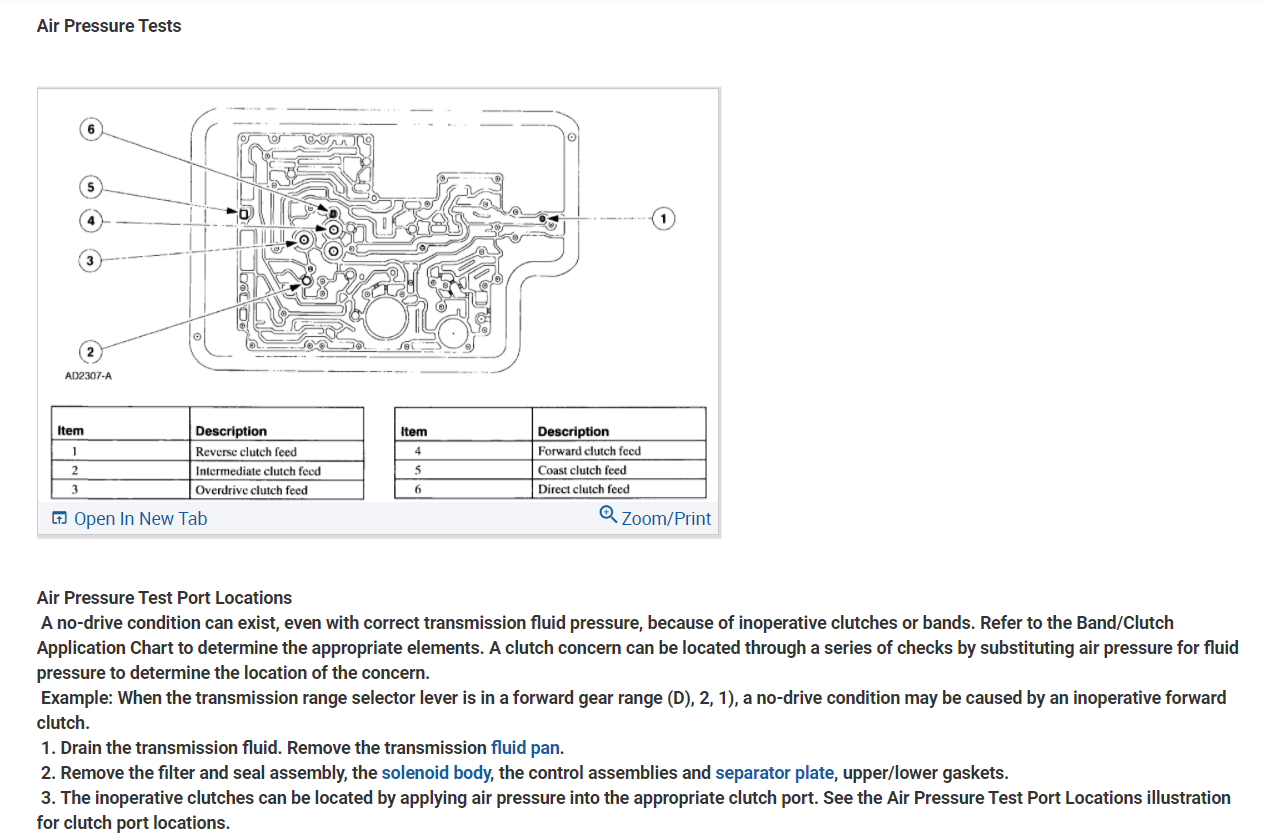 Air Pressure Tests

6
5
4
3
2
1
AD2307-A

| Item | Description |
|---|---|
| 1 | Reverse clutch feed |
| 2 | Intermediate clutch feed |
| 3 | Overdrive clutch feed |

| Item | Description |
|---|---|
| 4 | Forward clutch feed |
| 5 | Coast clutch feed |
| 6 | Direct clutch feed |

Open In New Tab
Zoom/Print

Air Pressure Test Port Locations
A no-drive condition can exist, even with correct transmission fluid pressure, because of inoperative clutches or bands. Refer to the Band/Clutch Application Chart to determine the appropriate elements. A clutch concern can be located through a series of checks by substituting air pressure for fluid pressure to determine the location of the concern.
Example: When the transmission range selector lever is in a forward gear range (D), 2, 1), a no-drive condition may be caused by an inoperative forward clutch.
1. Drain the transmission fluid. Remove the transmission fluid pan.
2. Remove the filter and seal assembly, the solenoid body, the control assemblies and separator plate, upper/lower gaskets.
3. The inoperative clutches can be located by applying air pressure into the appropriate clutch port. See the Air Pressure Test Port Locations illustration for clutch port locations.