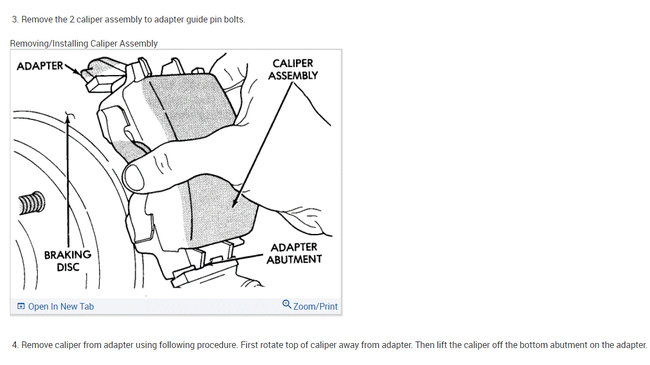 3. Remove the 2 caliper assembly to adapter guide pin bolts.

Removing/Installing Caliper Assembly

ADAPTER

CALIPER ASSEMBLY

BRAKING DISC

ADAPTER ABUTMENT

Open In New Tab

Zoom/Print

4. Remove caliper from adapter using following procedure. First rotate top of caliper away from adapter. Then lift the caliper off the bottom abutment on the adapter.