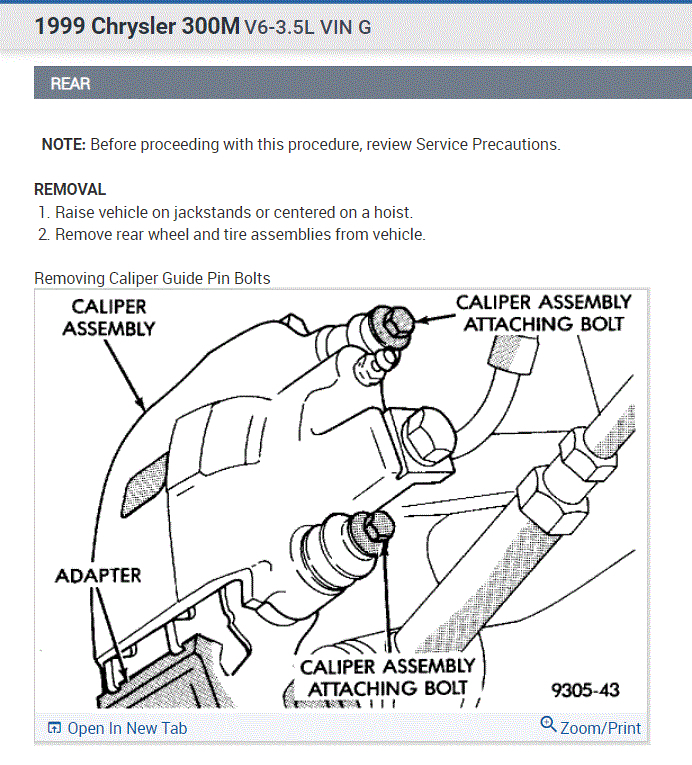 1999 Chrysler 300M V6-3.5L VIN G

REAR

NOTE: Before proceeding with this procedure, review Service Precautions.

REMOVAL
1. Raise vehicle on jackstands or centered on a hoist.
2. Remove rear wheel and tire assemblies from vehicle.

Removing Caliper Guide Pin Bolts

CALIPER ASSEMBLY

CALIPER ASSEMBLY ATTACHING BOLT

ADAPTER

CALIPER ASSEMBLY ATTACHING BOLT

9305-43

Open In New Tab

Zoom/Print