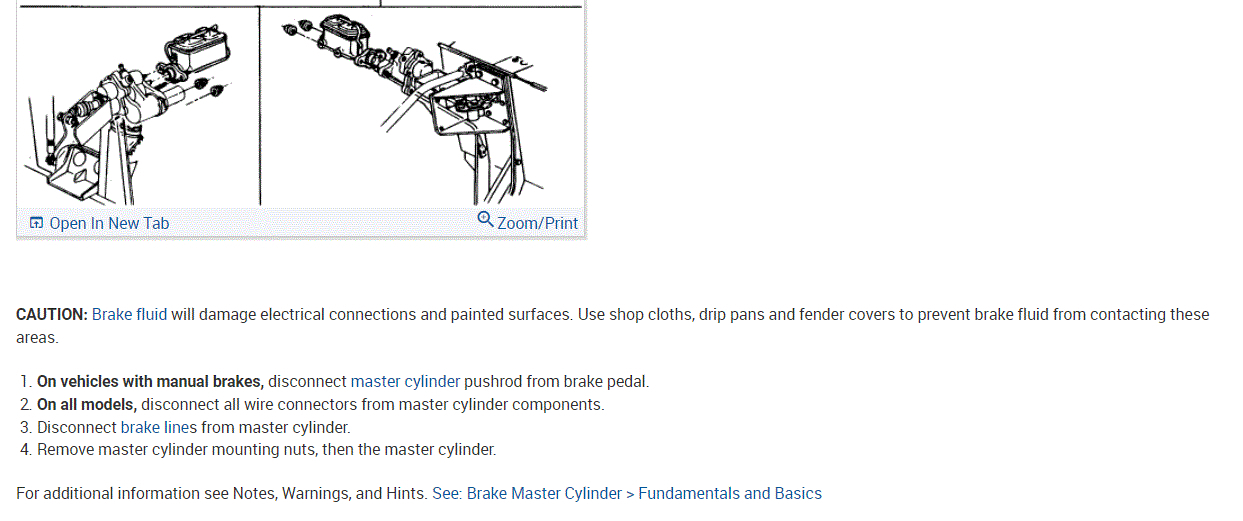 Open In New Tab
Zoom/Print

CAUTION: Brake fluid will damage electrical connections and painted surfaces. Use shop cloths, drip pans and fender covers to prevent brake fluid from contacting these areas.

1. On vehicles with manual brakes, disconnect master cylinder pushrod from brake pedal.
2. On all models, disconnect all wire connectors from master cylinder components.
3. Disconnect brake lines from master cylinder.
4. Remove master cylinder mounting nuts, then the master cylinder.

For additional information see Notes, Warnings, and Hints. See: Brake Master Cylinder > Fundamentals and Basics