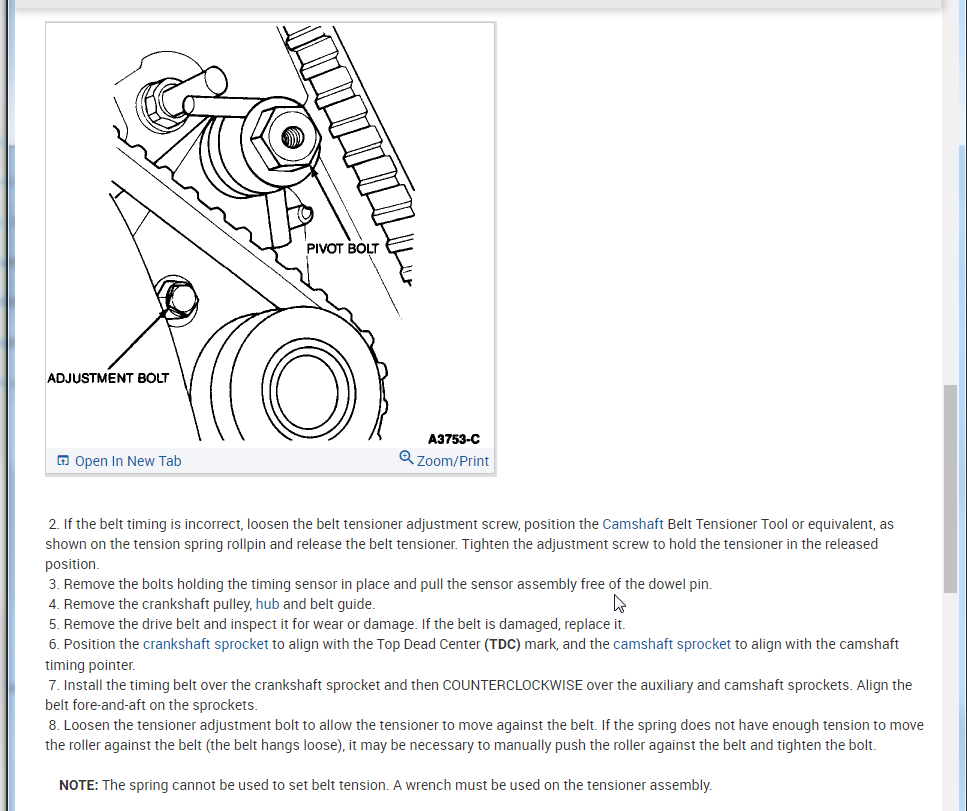 PIVOT BOLT
ADJUSTMENT BOLT
A3753-C
Open In New Tab
Zoom/Print

2. If the belt timing is incorrect, loosen the belt tensioner adjustment screw, position the Camshaft Belt Tensioner Tool or equivalent, as shown on the tension spring rollpin and release the belt tensioner. Tighten the adjustment screw to hold the tensioner in the released position.
3. Remove the bolts holding the timing sensor in place and pull the sensor assembly free of the dowel pin.
4. Remove the crankshaft pulley, hub and belt guide.
5. Remove the drive belt and inspect it for wear or damage. If the belt is damaged, replace it.
6. Position the crankshaft sprocket to align with the Top Dead Center (TDC) mark, and the camshaft sprocket to align with the camshaft timing pointer.
7. Install the timing belt over the crankshaft sprocket and then COUNTERCLOCKWISE over the auxiliary and camshaft sprockets. Align the belt fore-and-aft on the sprockets.
8. Loosen the tensioner adjustment bolt to allow the tensioner to move against the belt. If the spring does not have enough tension to move the roller against the belt (the belt hangs loose), it may be necessary to manually push the roller against the belt and tighten the bolt.

NOTE: The spring cannot be used to set belt tension. A wrench must be used on the tensioner assembly.