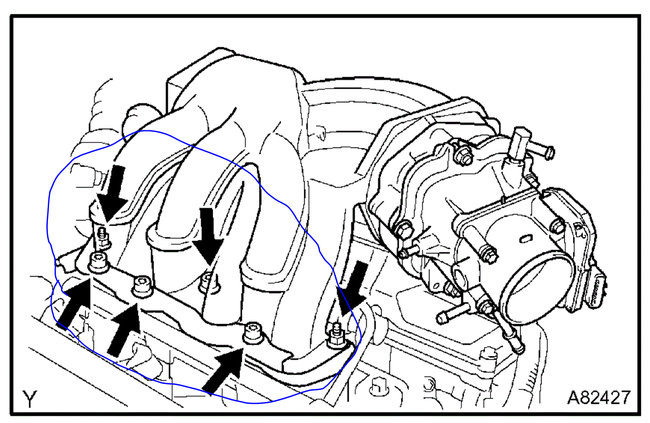 Y

A82427