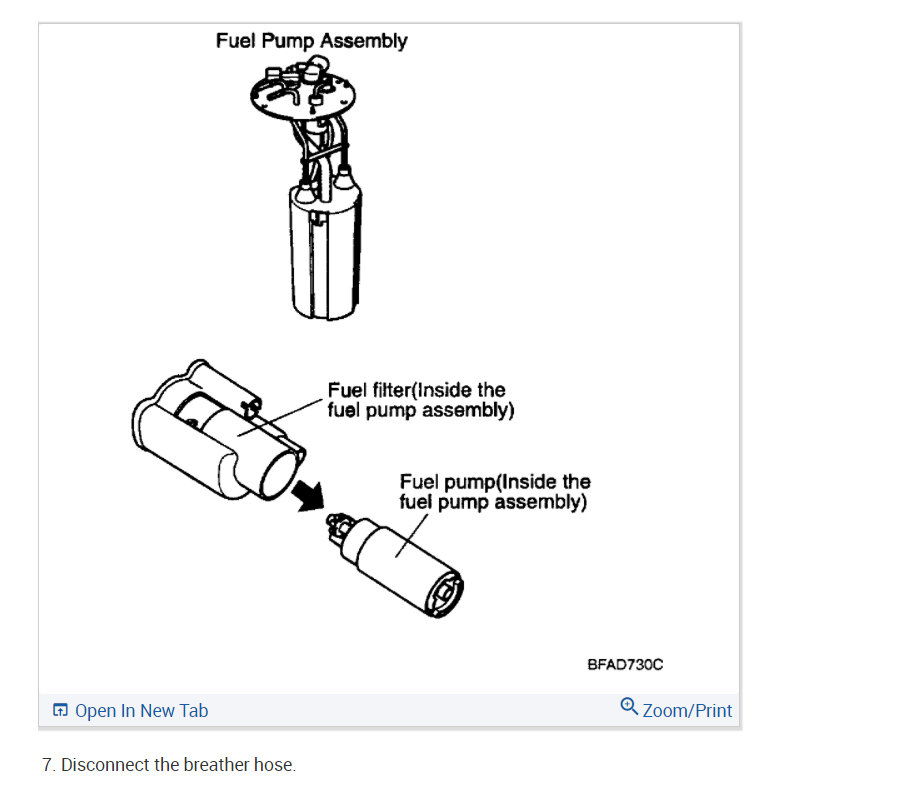 Fuel Pump Assembly

Fuel filter(Inside the fuel pump assembly)

Fuel pump(Inside the fuel pump assembly)

BFAD730C

Open In New Tab

Zoom/Print

7. Disconnect the breather hose.