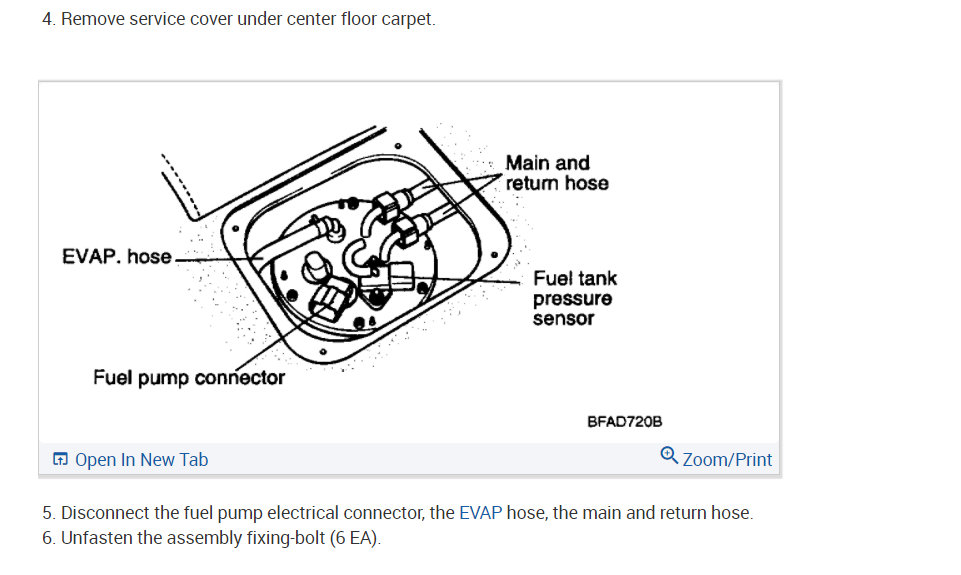 4. Remove service cover under center floor carpet.

Main and return hose

EVAP. hose

Fuel tank pressure sensor

Fuel pump connector

BFAD720B

Open In New Tab

Zoom/Print

5. Disconnect the fuel pump electrical connector, the EVAP hose, the main and return hose.
6. Unfasten the assembly fixing-bolt (6 EA).