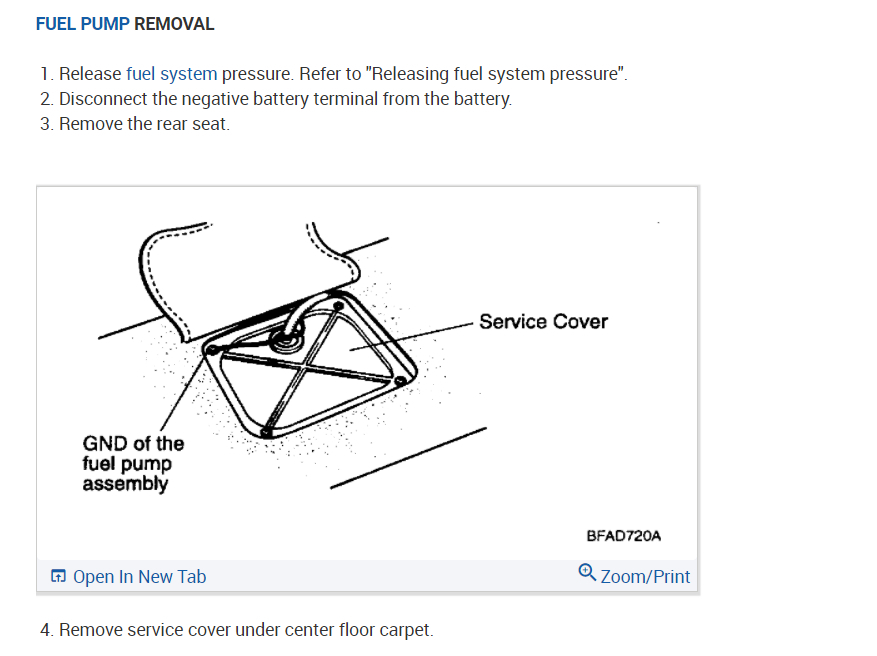 FUEL PUMP REMOVAL

1. Release fuel system pressure. Refer to "Releasing fuel system pressure".
2. Disconnect the negative battery terminal from the battery.
3. Remove the rear seat.

Service Cover

GND of the fuel pump assembly

BFAD720A

Open In New Tab

Zoom/Print

4. Remove service cover under center floor carpet.