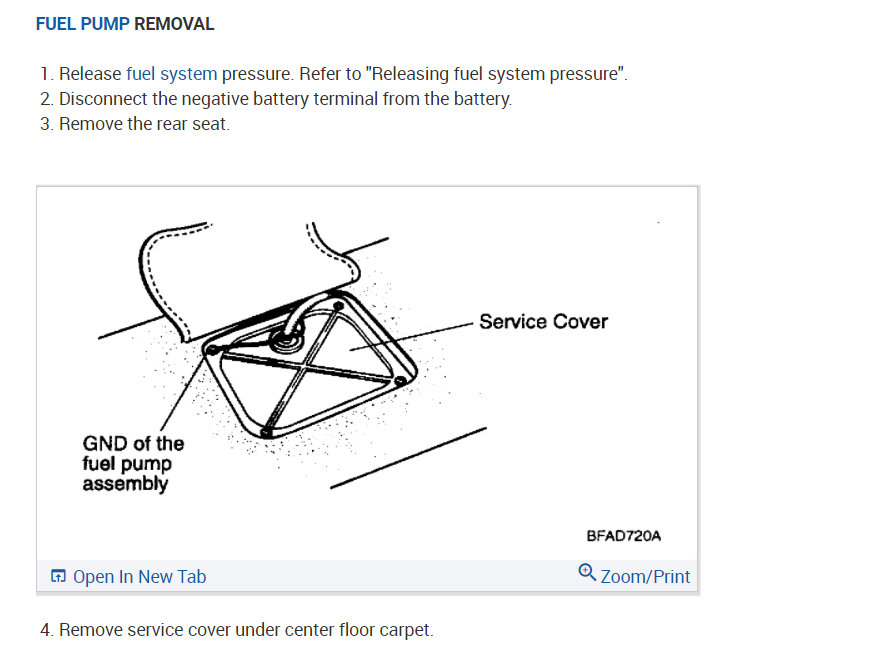 FUEL PUMP REMOVAL

1. Release fuel system pressure. Refer to "Releasing fuel system pressure".
2. Disconnect the negative battery terminal from the battery.
3. Remove the rear seat.

Service Cover

GND of the fuel pump assembly

BFAD720A

Open In New Tab

Zoom/Print

4. Remove service cover under center floor carpet.