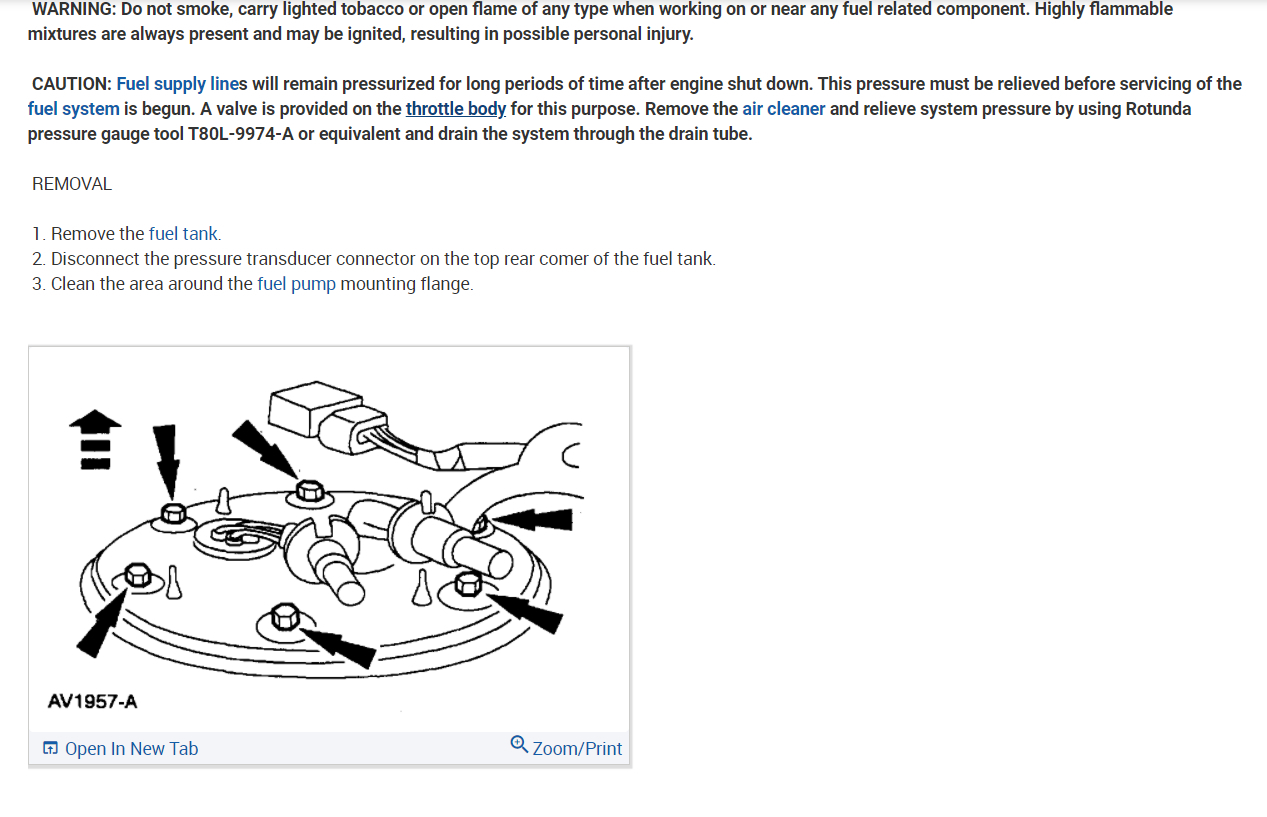 WARNING: Do not smoke, carry lighted tobacco or open flame of any type when working on or near any fuel related component. Highly flammable mixtures are always present and may be ignited, resulting in possible personal injury.

CAUTION: Fuel supply lines will remain pressurized for long periods of time after engine shut down. This pressure must be relieved before servicing of the fuel system is begun. A valve is provided on the throttle body for this purpose. Remove the air cleaner and relieve system pressure by using Rotunda pressure gauge tool T80L-9974-A or equivalent and drain the system through the drain tube.

REMOVAL

1. Remove the fuel tank.
2. Disconnect the pressure transducer connector on the top rear comer of the fuel tank.
3. Clean the area around the fuel pump mounting flange.

AV1957-A

Open In New Tab

Zoom/Print