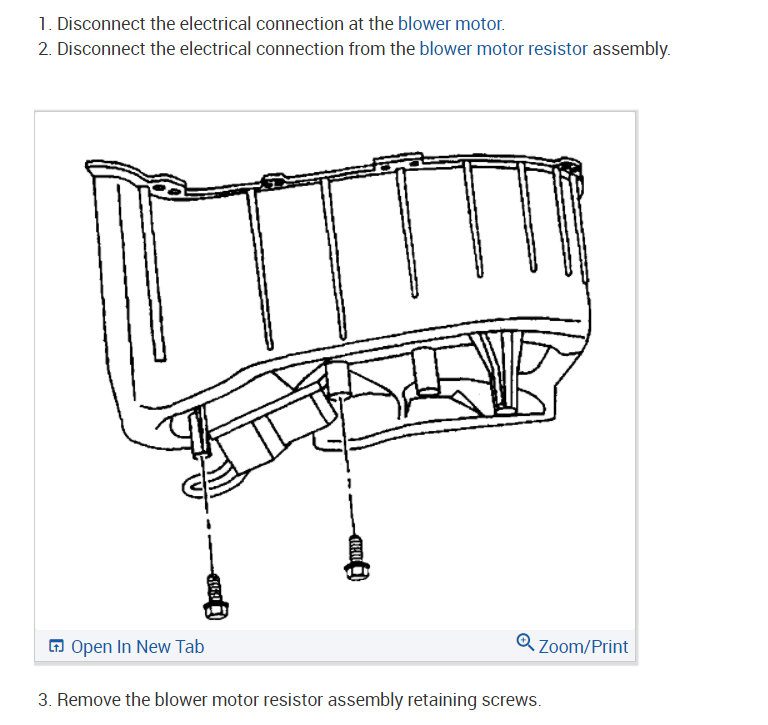 1. Disconnect the electrical connection at the blower motor.
2. Disconnect the electrical connection from the blower motor resistor assembly.

Open In New Tab

Zoom/Print

3. Remove the blower motor resistor assembly retaining screws.