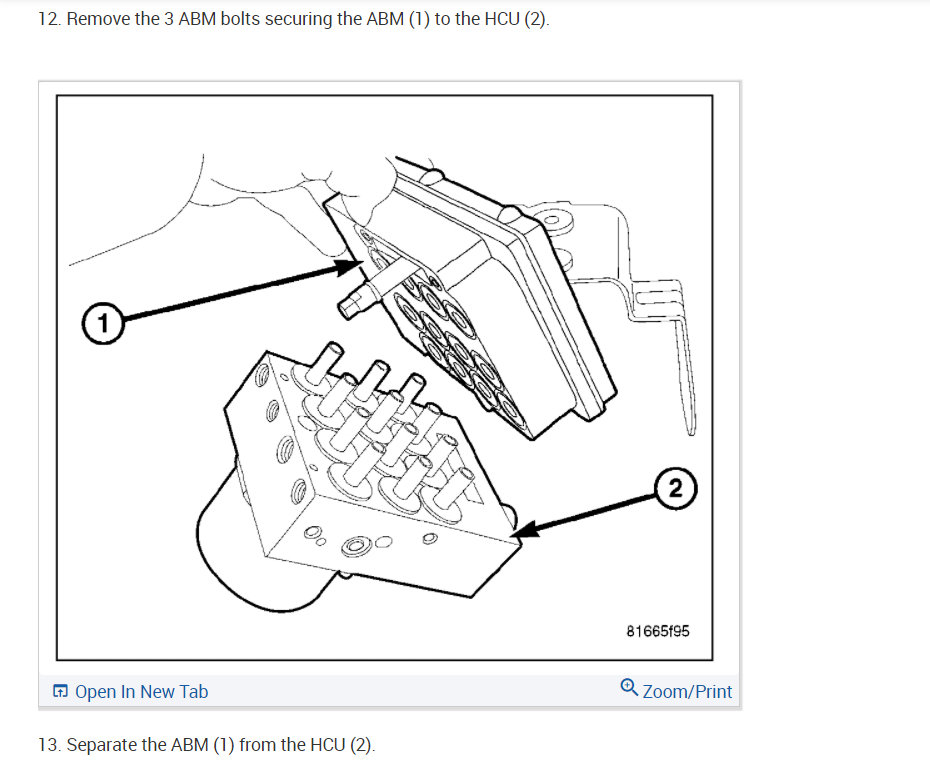 12. Remove the 3 ABM bolts securing the ABM (1) to the HCU (2).

1

2

81665f95

Open In New Tab

Zoom/Print

13. Separate the ABM (1) from the HCU (2).