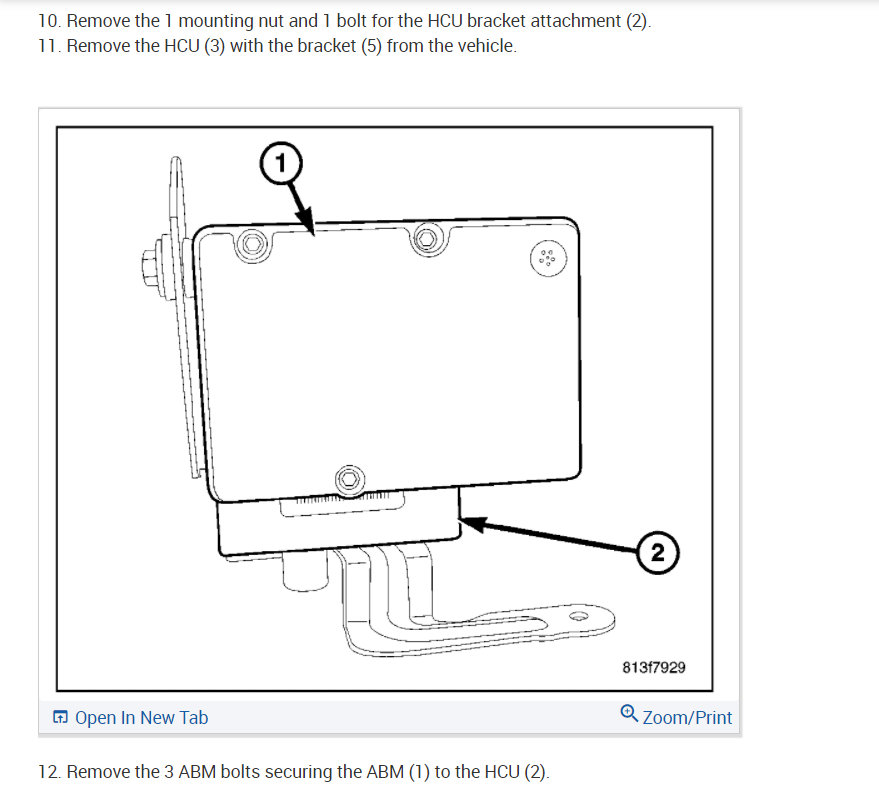 10. Remove the 1 mounting nut and 1 bolt for the HCU bracket attachment (2).
11. Remove the HCU (3) with the bracket (5) from the vehicle.

1

2

813f7929

Open In New Tab

Zoom/Print

12. Remove the 3 ABM bolts securing the ABM (1) to the HCU (2).