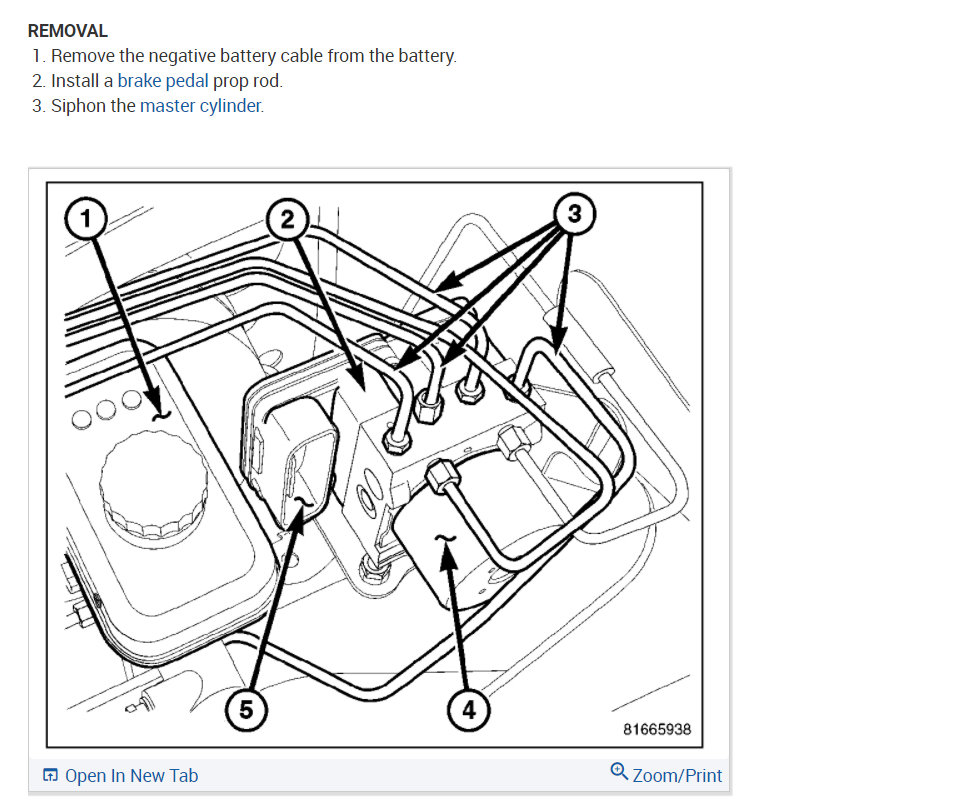 REMOVAL

1. Remove the negative battery cable from the battery.
2. Install a brake pedal prop rod.
3. Siphon the master cylinder.

1
2
3
5
4
81665938

Open In New Tab
Zoom/Print