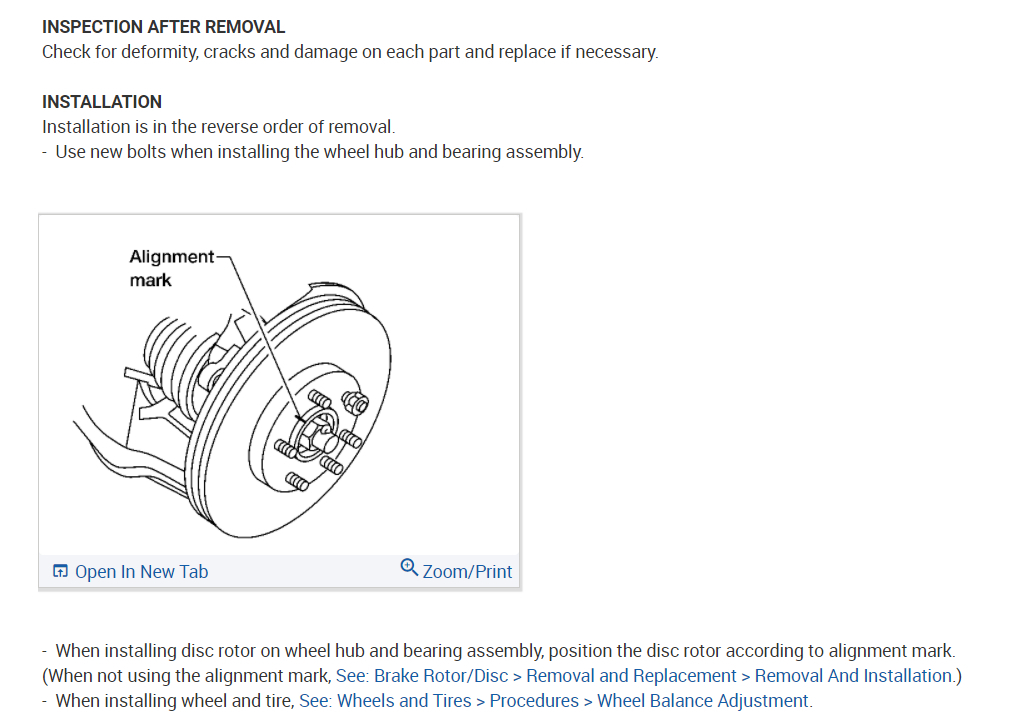 INSPECTION AFTER REMOVAL
Check for deformity, cracks and damage on each part and replace if necessary.

INSTALLATION
Installation is in the reverse order of removal.
- Use new bolts when installing the wheel hub and bearing assembly.

Alignment mark

Open In New Tab
Zoom/Print

- When installing disc rotor on wheel hub and bearing assembly, position the disc rotor according to alignment mark. (When not using the alignment mark, See: Brake Rotor/Disc > Removal and Replacement > Removal And Installation.)
- When installing wheel and tire, See: Wheels and Tires > Procedures > Wheel Balance Adjustment.