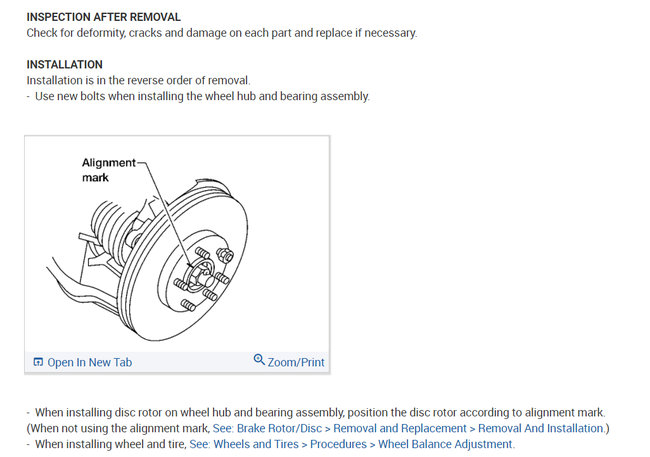 INSPECTION AFTER REMOVAL
Check for deformity, cracks and damage on each part and replace if necessary.

INSTALLATION
Installation is in the reverse order of removal.
- Use new bolts when installing the wheel hub and bearing assembly.

Alignment mark

Open In New Tab
Zoom/Print

- When installing disc rotor on wheel hub and bearing assembly, position the disc rotor according to alignment mark. (When not using the alignment mark, See: Brake Rotor/Disc > Removal and Replacement > Removal And Installation.)
- When installing wheel and tire, See: Wheels and Tires > Procedures > Wheel Balance Adjustment.