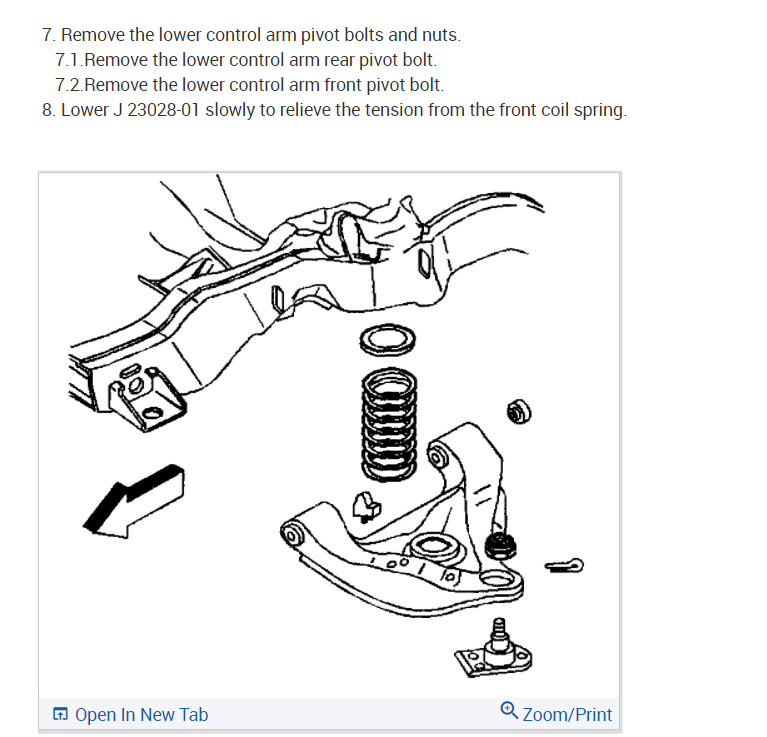 7. Remove the lower control arm pivot bolts and nuts.
7.1.Remove the lower control arm rear pivot bolt.
7.2.Remove the lower control arm front pivot bolt.
8. Lower J 23028-01 slowly to relieve the tension from the front coil spring.

Open In New Tab
Zoom/Print