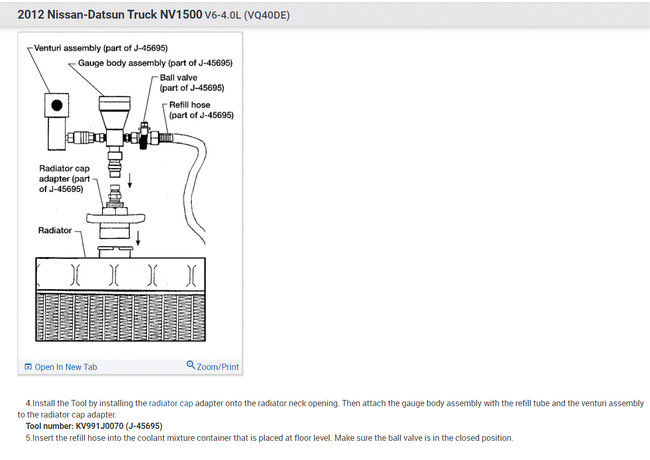 2012 Nissan-Datsun Truck NV1500 V6-4.0L (VQ40DE)

Venturi assembly (part of J-45695)
Gauge body assembly (part of J-45695)
Ball valve (part of J-45695)
Refill hose (part of J-45695)
Radiator cap adapter (part of J-45695)
Radiator

Open In New Tab
Zoom/Print

4.Install the Tool by installing the radiator cap adapter onto the radiator neck opening. Then attach the gauge body assembly with the refill tube and the venturi assembly to the radiator cap adapter.

Tool number: KV991J0070 (J-45695)

5.Insert the refill hose into the coolant mixture container that is placed at floor level. Make sure the ball valve is in the closed position.