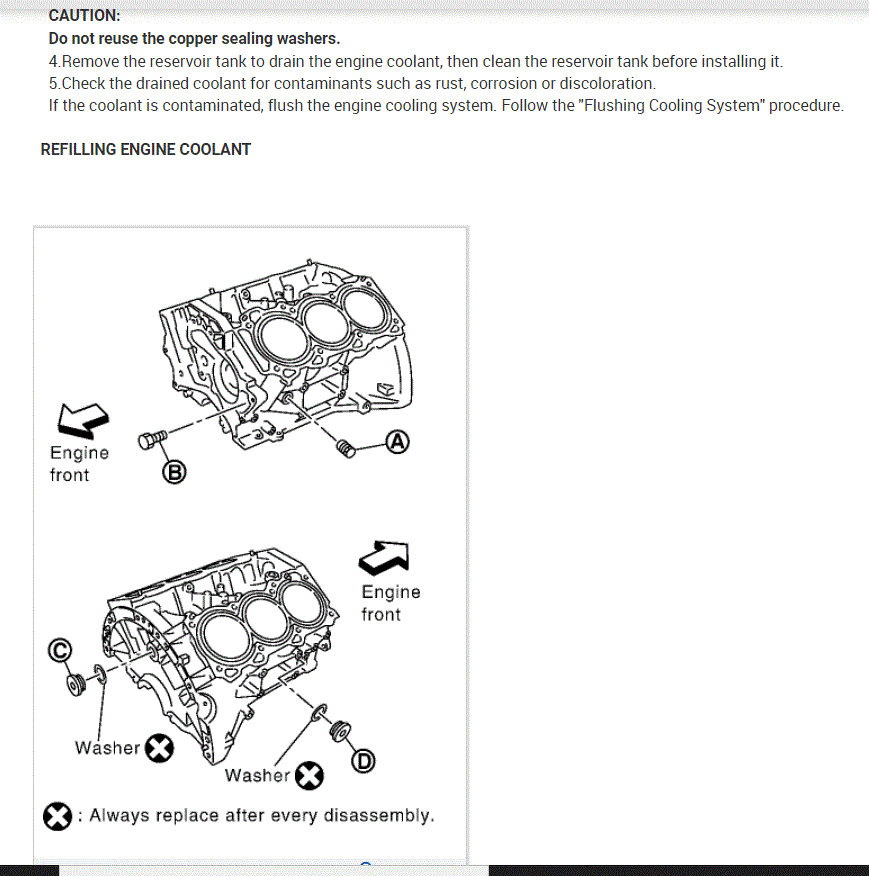 CAUTION:
Do not reuse the copper sealing washers.
4.Remove the reservoir tank to drain the engine coolant, then clean the reservoir tank before installing it.
5.Check the drained coolant for contaminants such as rust, corrosion or discoloration.
If the coolant is contaminated, flush the engine cooling system. Follow the "Flushing Cooling System" procedure.

REFILLING ENGINE COOLANT

Engine front
A
B

Engine front
C
Washer
Washer
D
: Always replace after every disassembly.