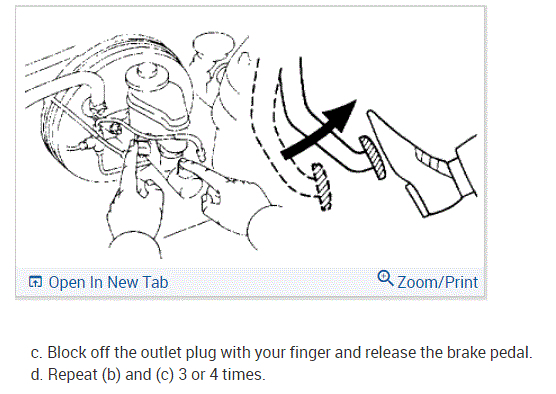 Open In New Tab

Zoom/Print

c. Block off the outlet plug with your finger and release the brake pedal.
d. Repeat (b) and (c) 3 or 4 times.