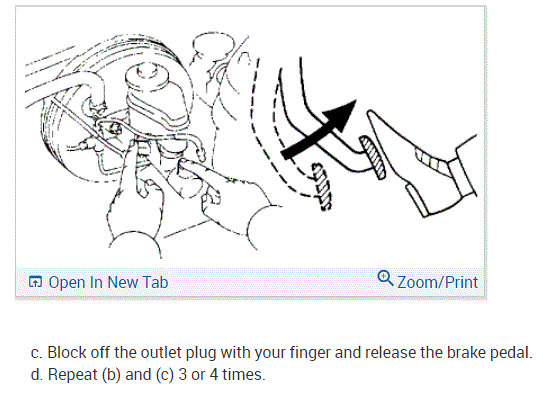 Open In New Tab

Zoom/Print

c. Block off the outlet plug with your finger and release the brake pedal.
d. Repeat (b) and (c) 3 or 4 times.