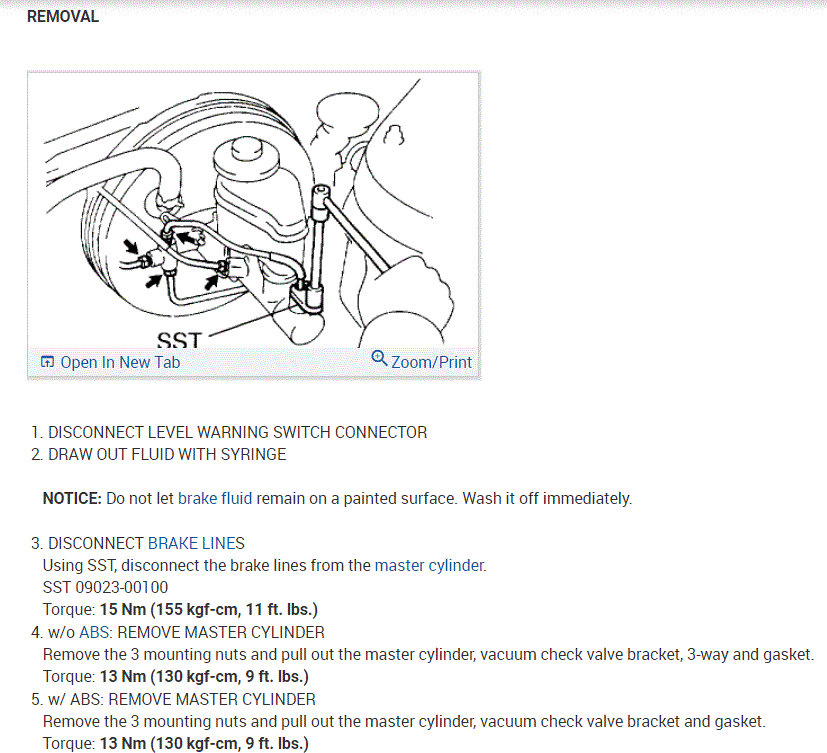 REMOVAL

SST

Open In New Tab

Zoom/Print

1. DISCONNECT LEVEL WARNING SWITCH CONNECTOR
2. DRAW OUT FLUID WITH SYRINGE

NOTICE: Do not let brake fluid remain on a painted surface. Wash it off immediately.

3. DISCONNECT BRAKE LINES
Using SST, disconnect the brake lines from the master cylinder.
SST 09023-00100
Torque: 15 Nm (155 kgf-cm, 11 ft. lbs.)
4. w/o ABS: REMOVE MASTER CYLINDER
Remove the 3 mounting nuts and pull out the master cylinder, vacuum check valve bracket, 3-way and gasket.
Torque: 13 Nm (130 kgf-cm, 9 ft. lbs.)
5. w/ ABS: REMOVE MASTER CYLINDER
Remove the 3 mounting nuts and pull out the master cylinder, vacuum check valve bracket and gasket.
Torque: 13 Nm (130 kgf-cm, 9 ft. lbs.)