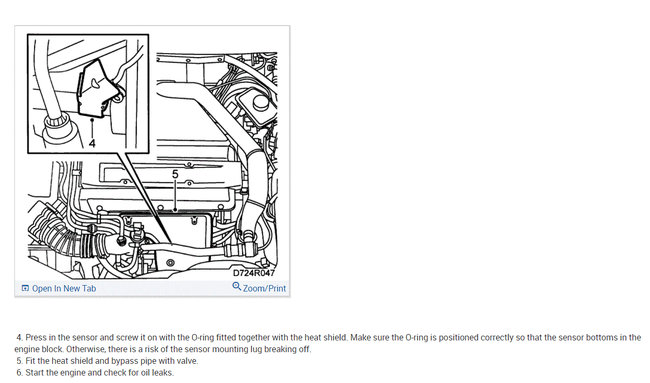 4

5

D724R047

Open In New Tab

Zoom/Print

4. Press in the sensor and screw it on with the O-ring fitted together with the heat shield. Make sure the O-ring is positioned correctly so that the sensor bottoms in the engine block. Otherwise, there is a risk of the sensor mounting lug breaking off.
5. Fit the heat shield and bypass pipe with valve.
6. Start the engine and check for oil leaks.