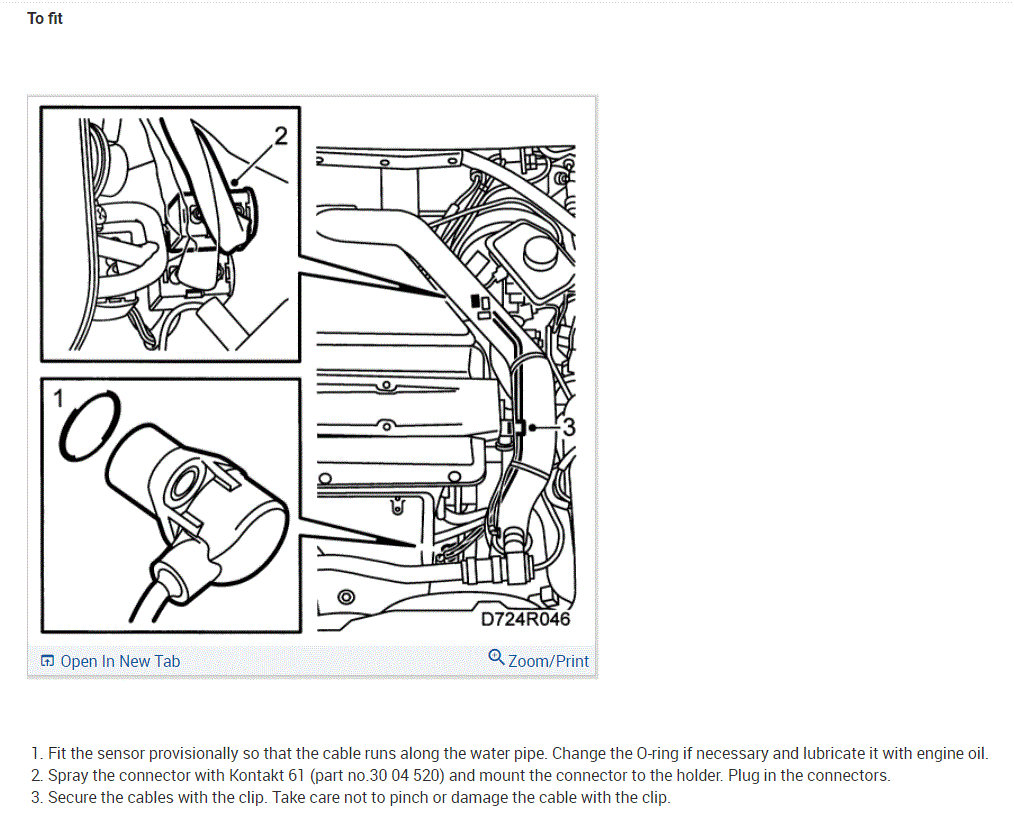 To fit

2

1

3

D724R046

Open In New Tab

Zoom/Print

1. Fit the sensor provisionally so that the cable runs along the water pipe. Change the O-ring if necessary and lubricate it with engine oil.
2. Spray the connector with Kontakt 61 (part no.30 04 520) and mount the connector to the holder. Plug in the connectors.
3. Secure the cables with the clip. Take care not to pinch or damage the cable with the clip.