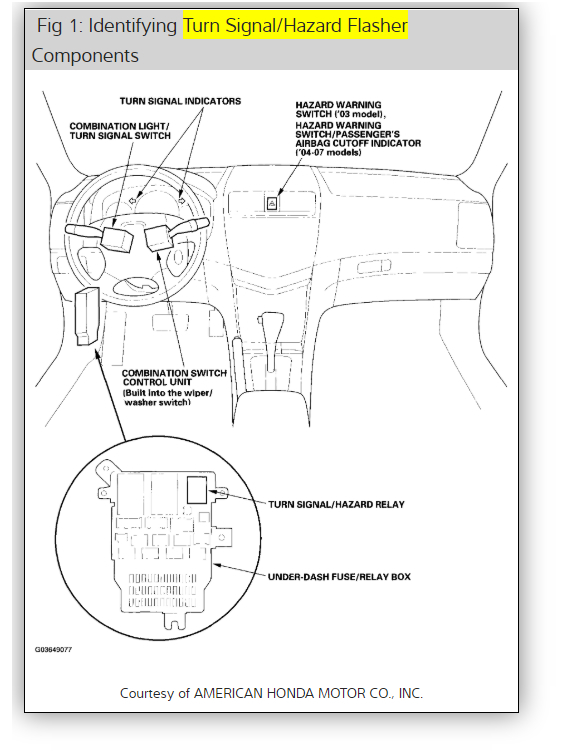 Fig 1: Identifying Turn Signal/Hazard Flasher Components

TURN SIGNAL INDICATORS

COMBINATION LIGHT/ TURN SIGNAL SWITCH

HAZARD WARNING SWITCH ('03 model), HAZARD WARNING SWITCH/PASSENGER'S AIRBAG CUTOFF INDICATOR ('04-07 models)

COMBINATION SWITCH CONTROL UNIT (Built into the wiper/ washer switch)

TURN SIGNAL/HAZARD RELAY

UNDER-DASH FUSE/RELAY BOX

G03649077

Courtesy of AMERICAN HONDA MOTOR CO., INC.