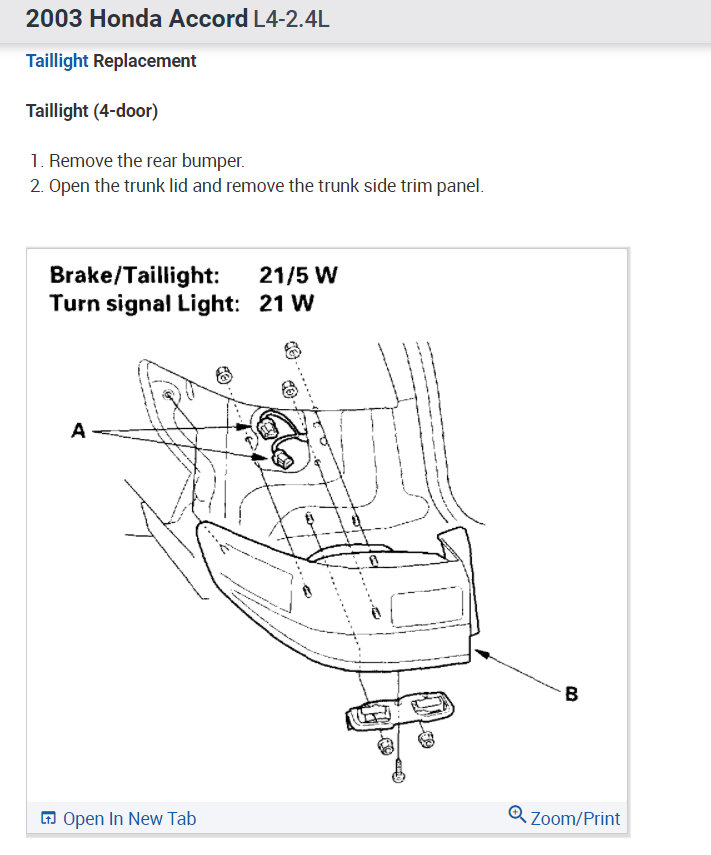 2003 Honda Accord L4-2.4L

Taillight Replacement

Taillight (4-door)

1. Remove the rear bumper.
2. Open the trunk lid and remove the trunk side trim panel.

Brake/Taillight: 21/5 W
Turn signal Light: 21 W

A

B

Open In New Tab

Zoom/Print